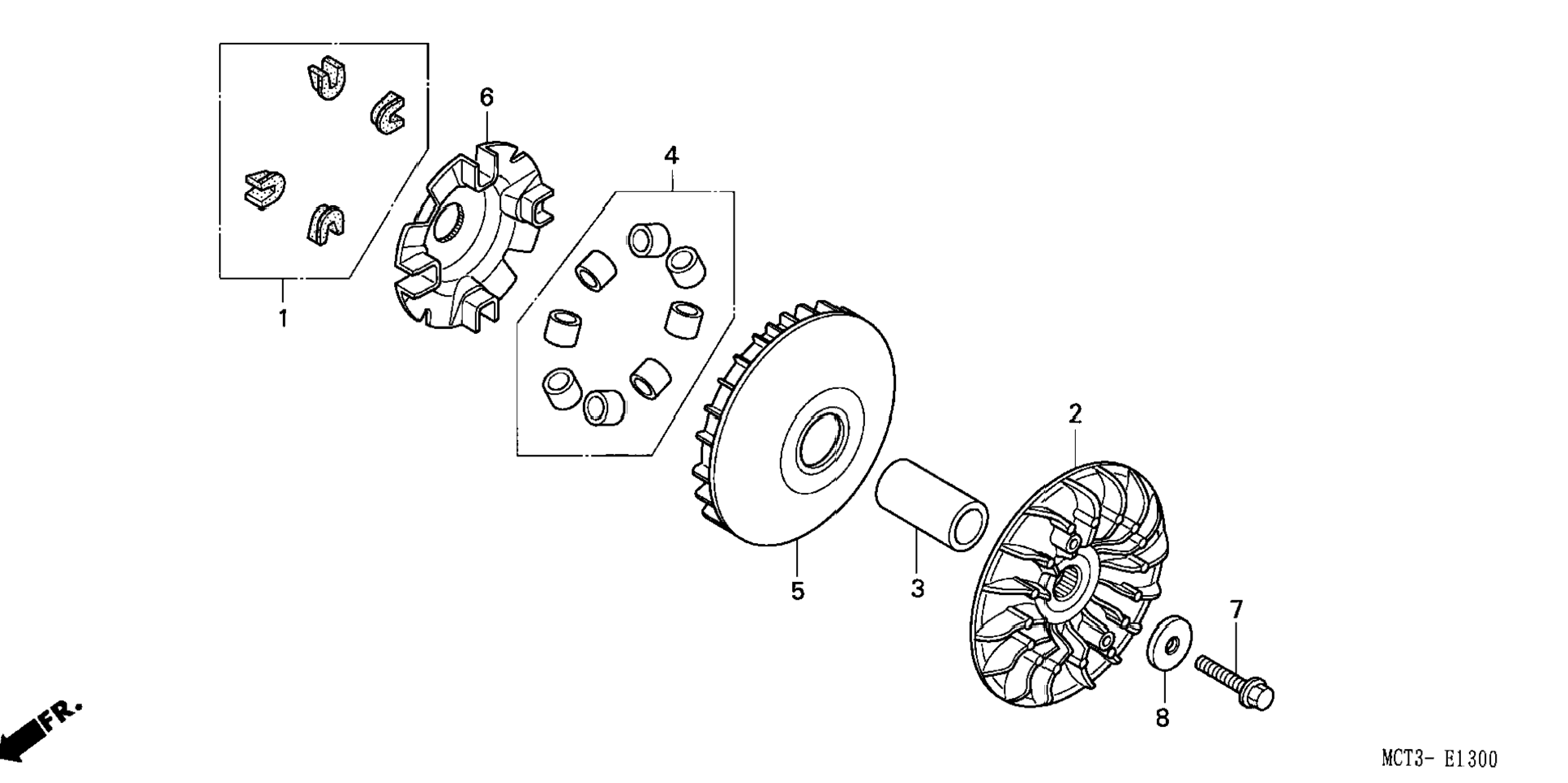 6
4
1
2
5
3
7
8
FR.
MCT3- E1300