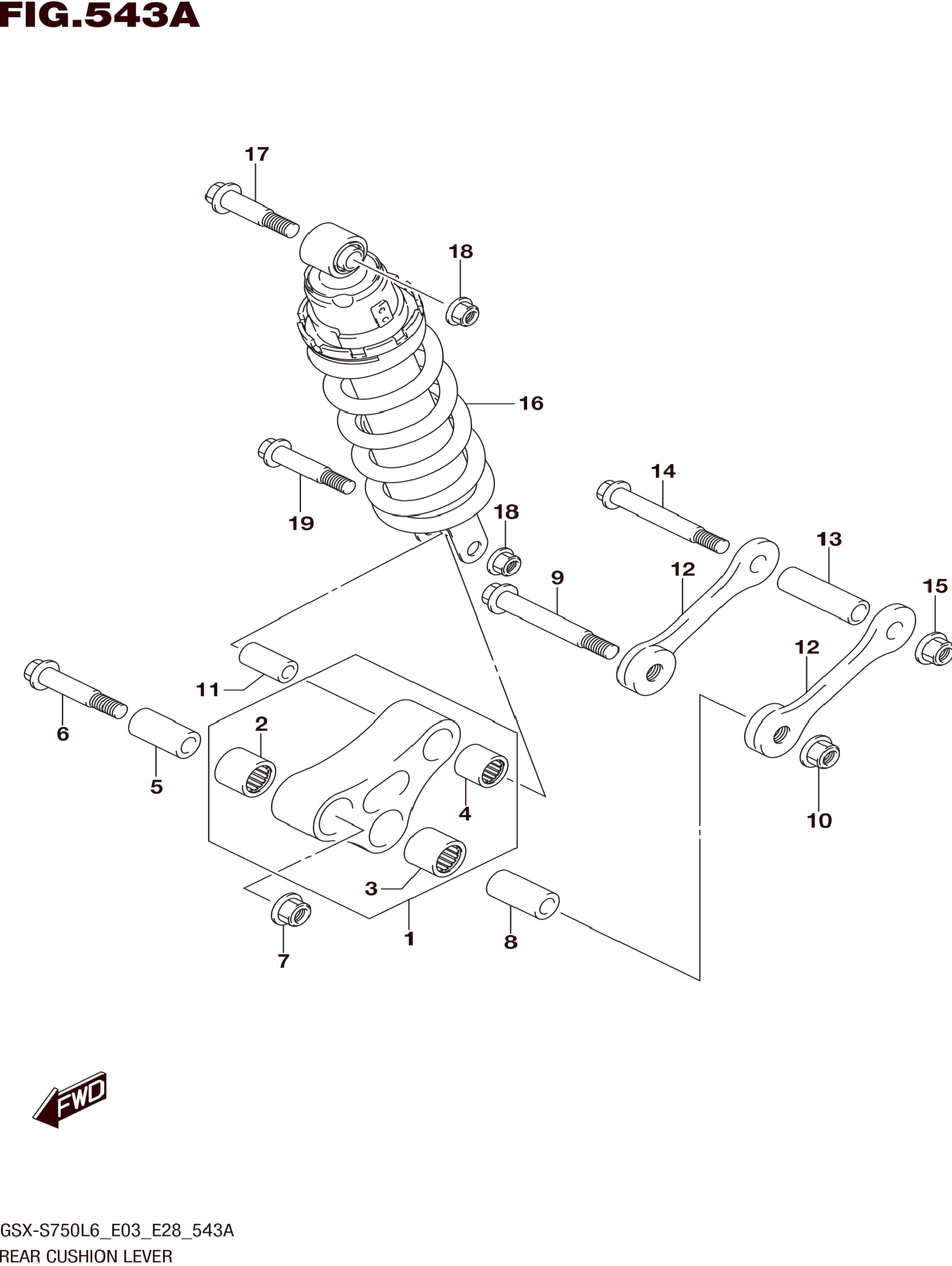 FIG.543A

17
18
16
19
14
18
13
9
12
15
12
11
6
2
5
4
10
3
1
8
7

FWD

GSX-S750L6_E03_E28_543A
REAR CUSHION LEVER