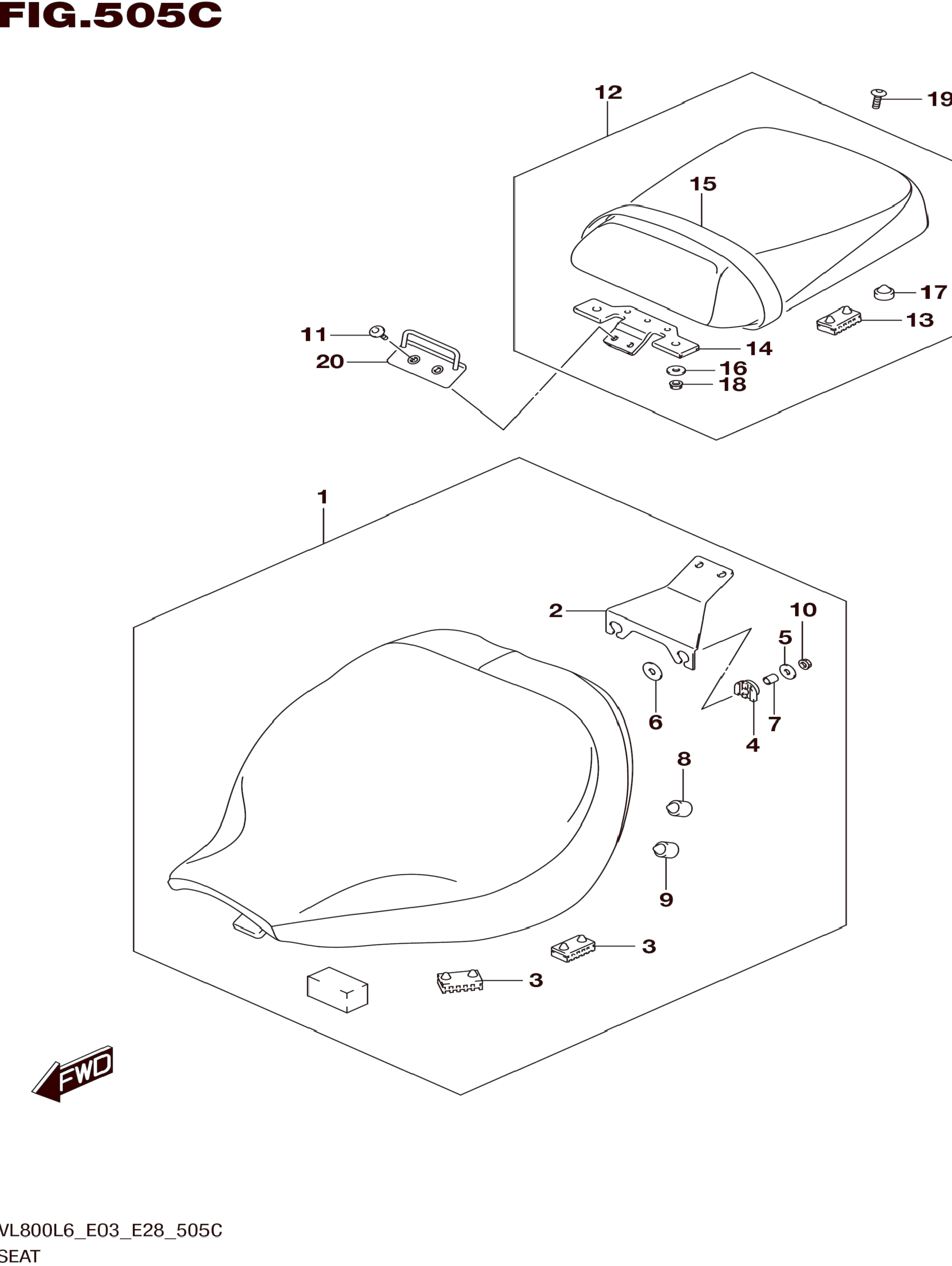 FIG.505C

12
19
15
17
13
11
20
14
16
18

1
2
10
5
6
7
4
8
9
3
3

FWD

VL800L6_E03_E28_505C
SEAT