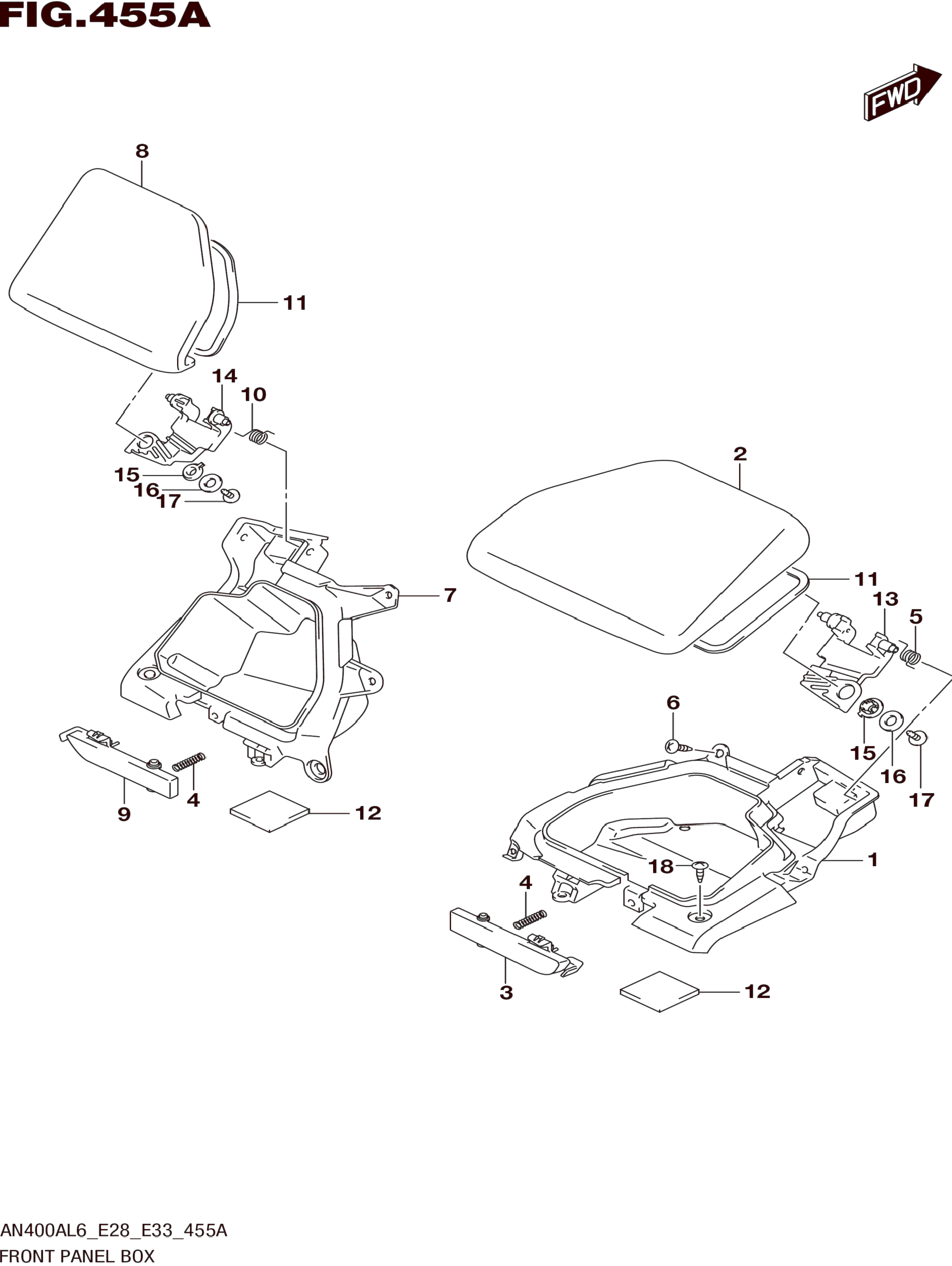 FIG.455A

FWD

8

11

14

10

15

16

17

7

9

4

12

2

11

13

5

6

15

16

17

1

18

4

3

12

AN400AL6_E28_E33_455A

FRONT PANEL BOX