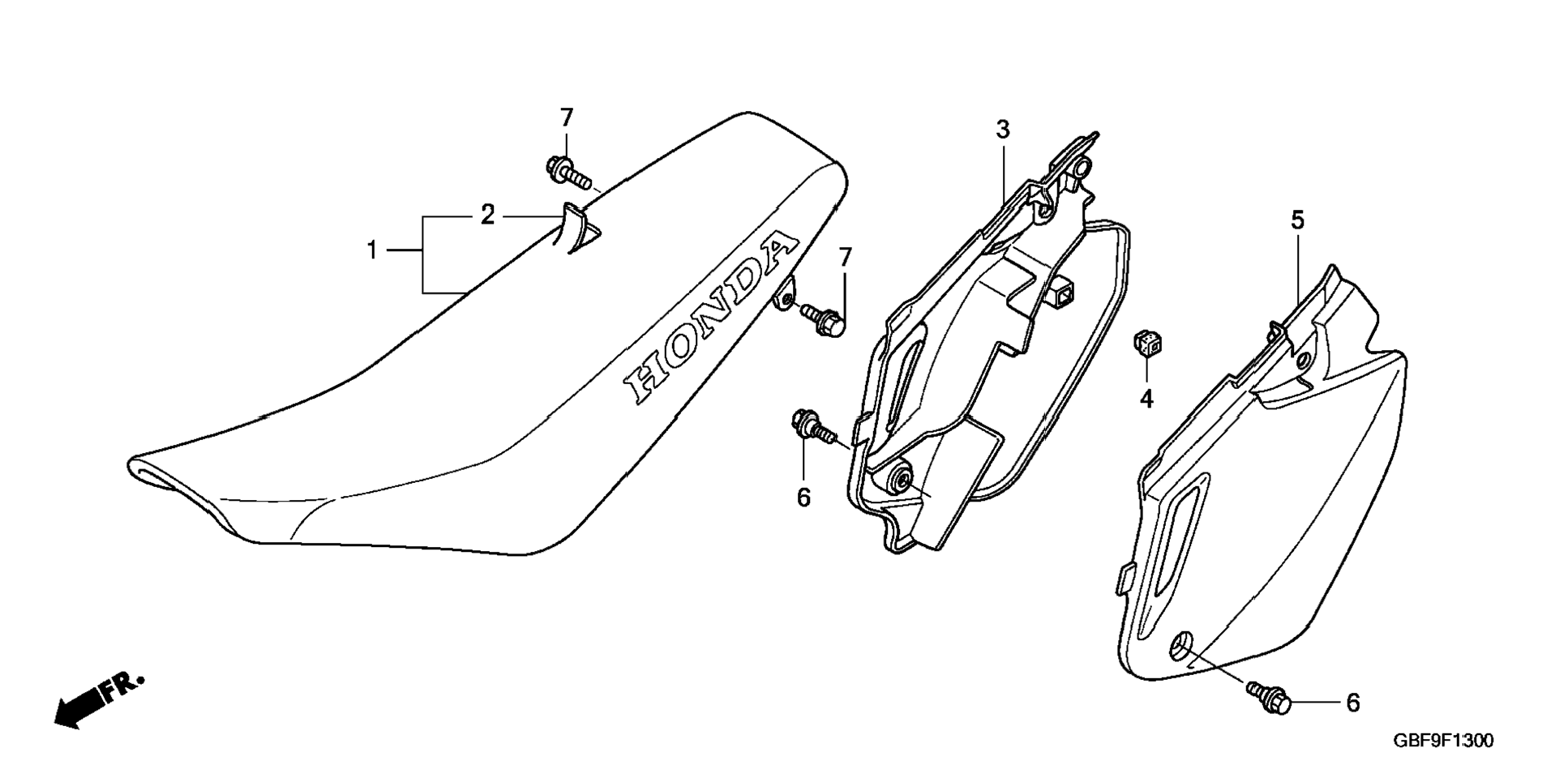 7
2
1
HONDA
7
3
5
4
6
6
FR.
GBF9F1300