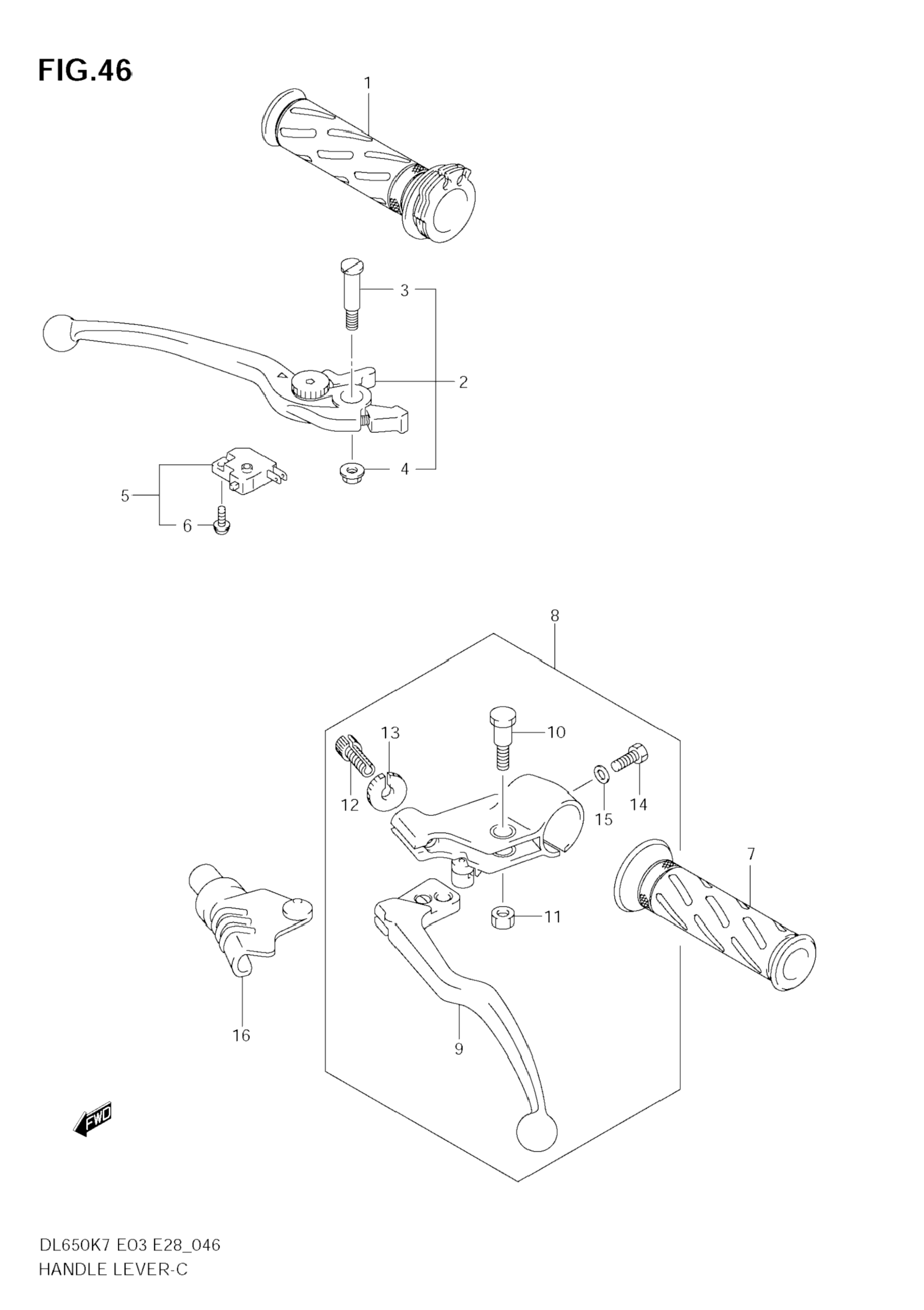 FIG.46

1

3

2

4

5

6

8

13

10

12

15

14

7

11

16

9

FWD

DL650K7 E03 E28_046
HANDLE LEVER-C