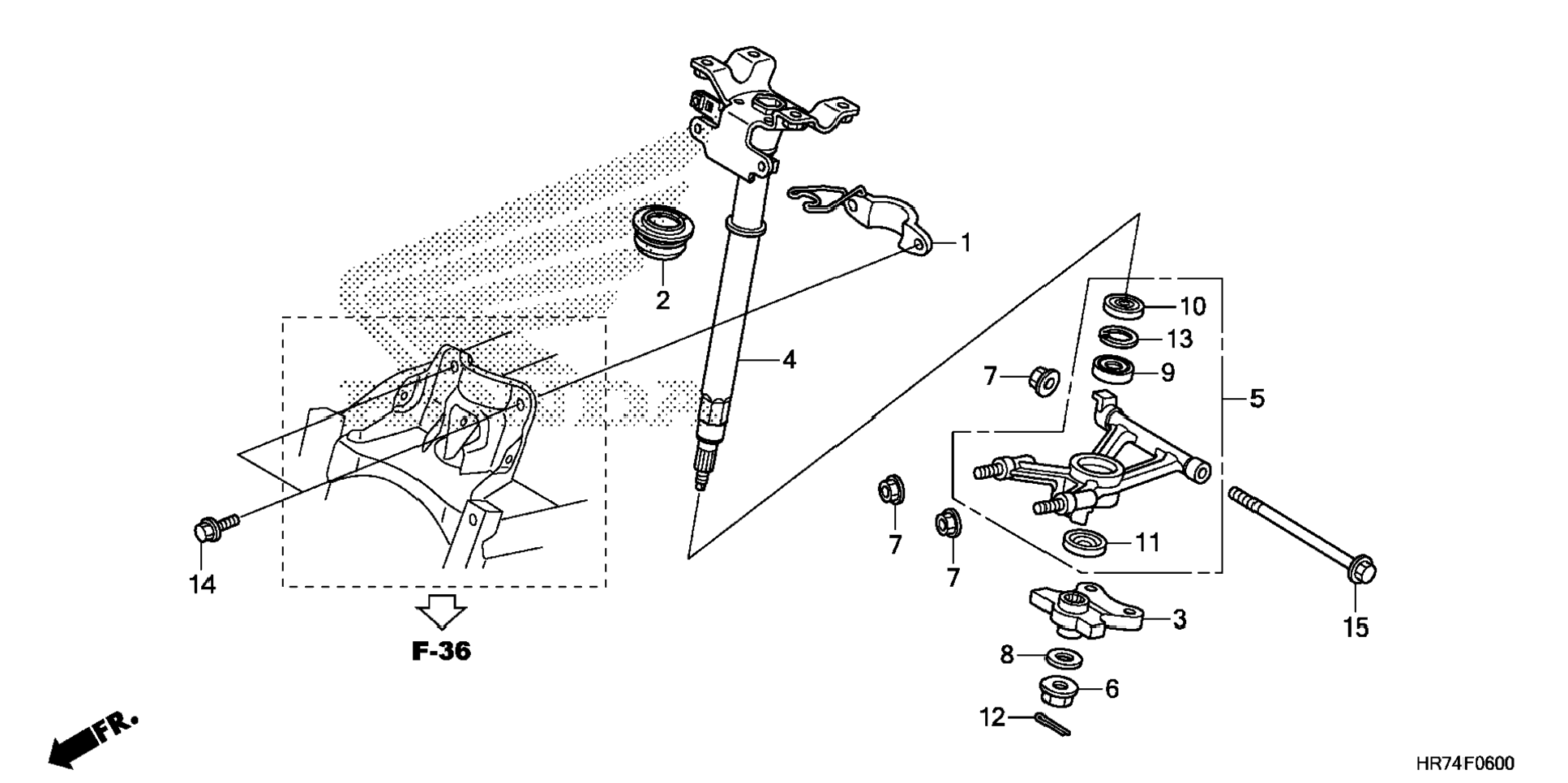 1
2
4
10
13
9
7
5
7
7
11
14
F-36
3
15
8
6
12
FR.
HR74F0600