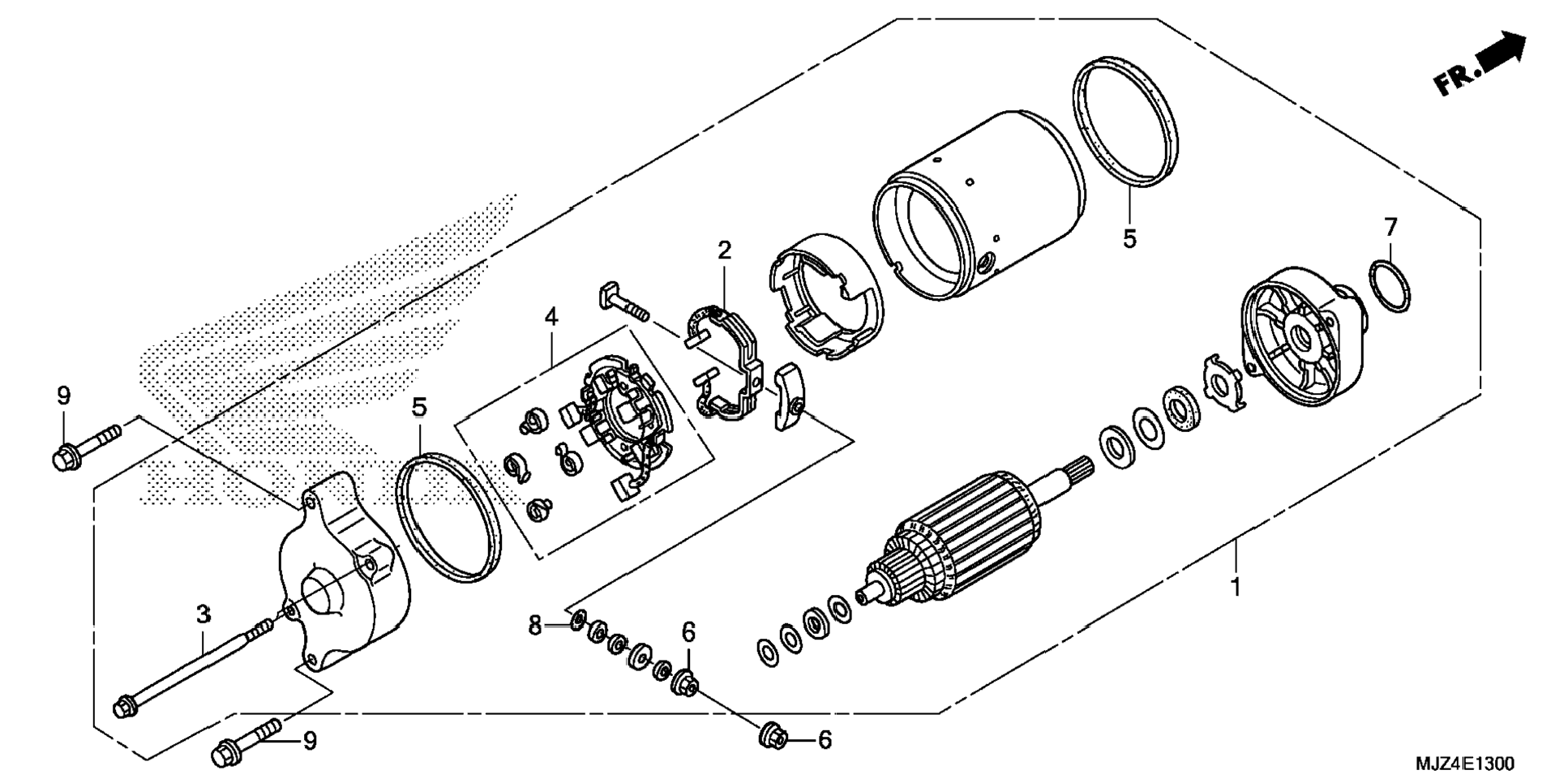 FR.

5

7

2

4

9

5

1

3

8

6

6

9

MJZ4E1300