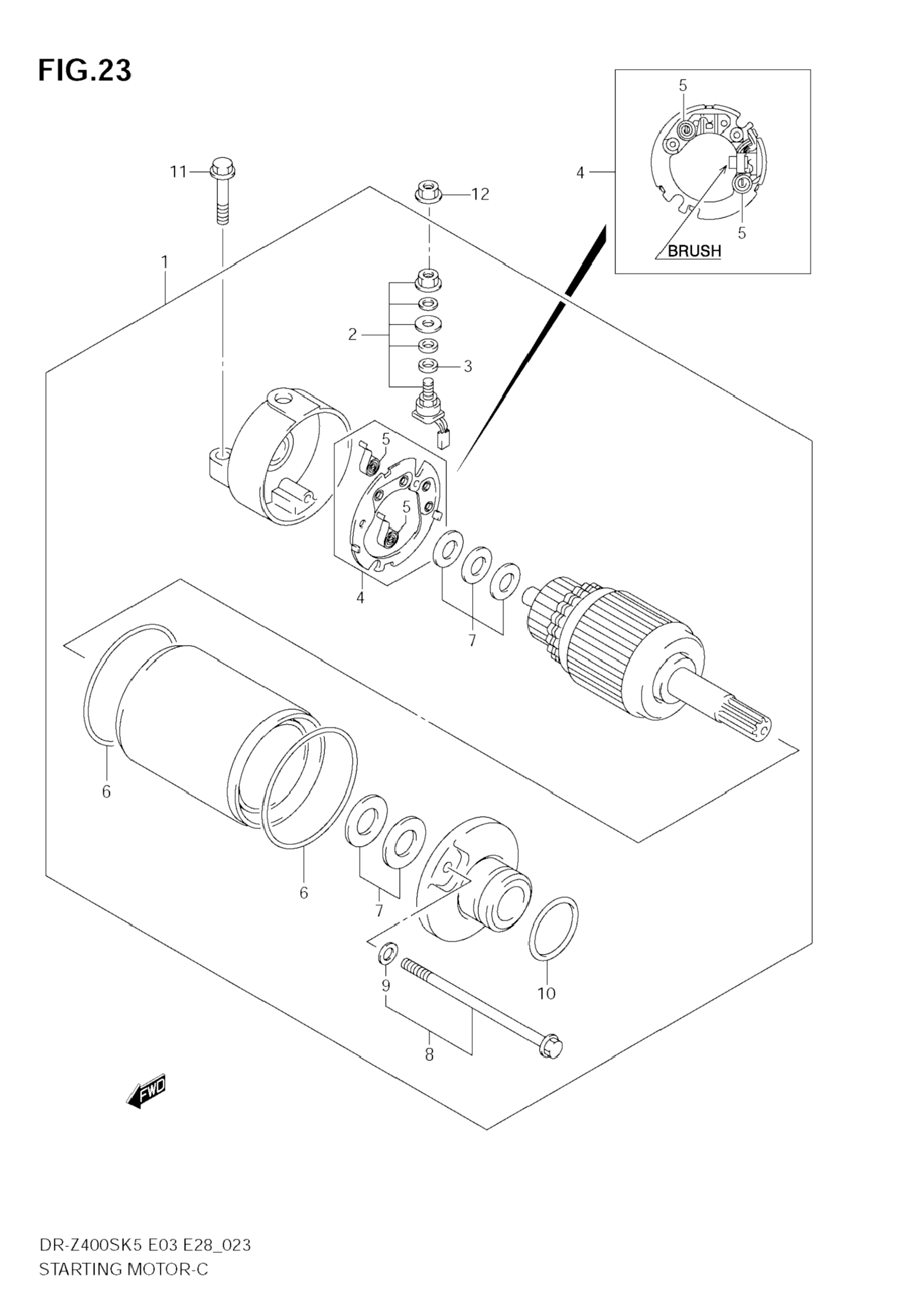 FIG.23

5
4
5
BRUSH

11
12
1
2
3
5
5
4
7
6
6
7
9
10
8
FWD

DR-Z400SK5 E03 E28_023
STARTING MOTOR-C