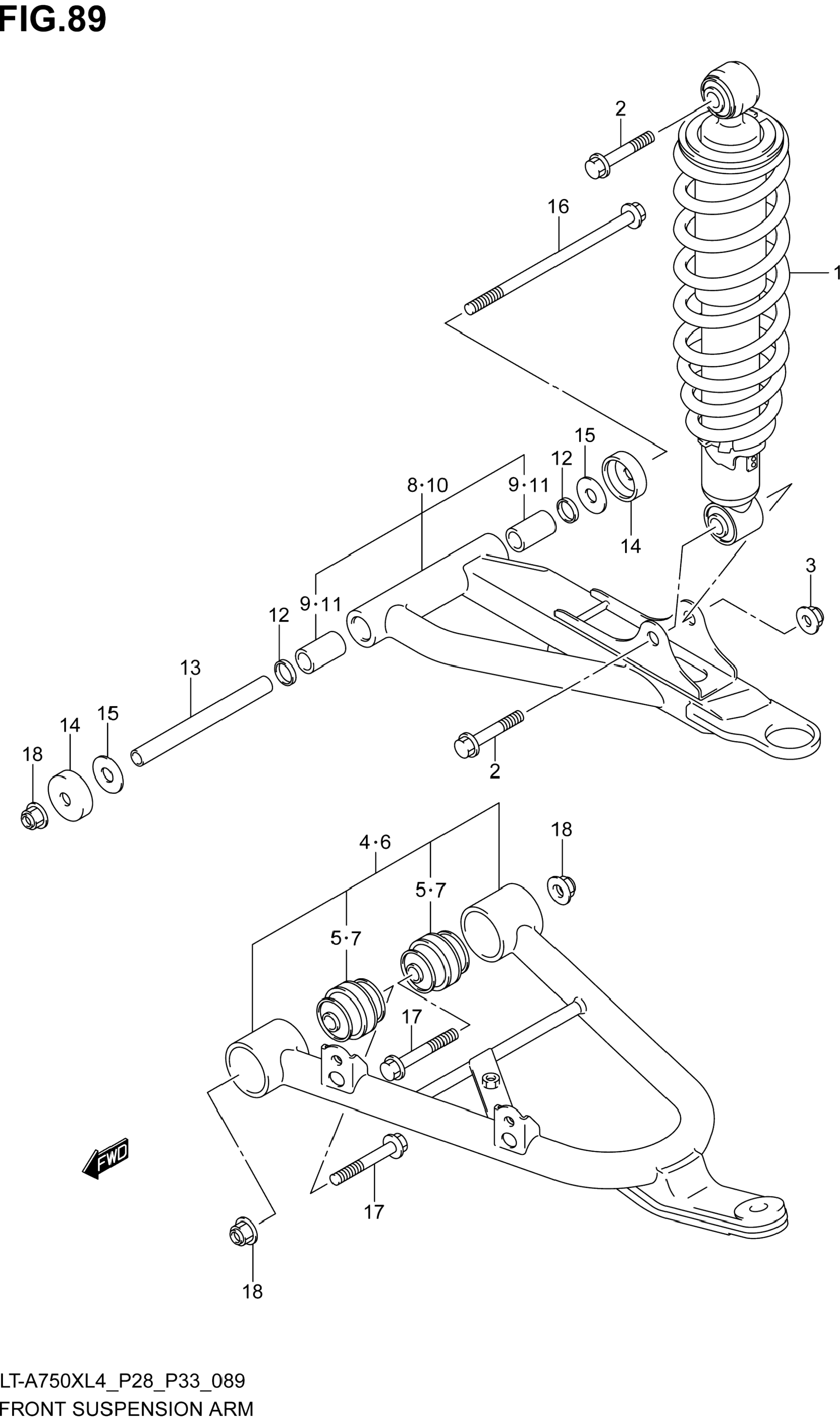 FIG.89

2

16

1

15

12

8·10

9·11

14

3

12

9·11

13

14

15

18

2

4·6

18

5·7

5·7

17

FWD

17

18

LT-A750XL4_P28_P33_089
FRONT SUSPENSION ARM