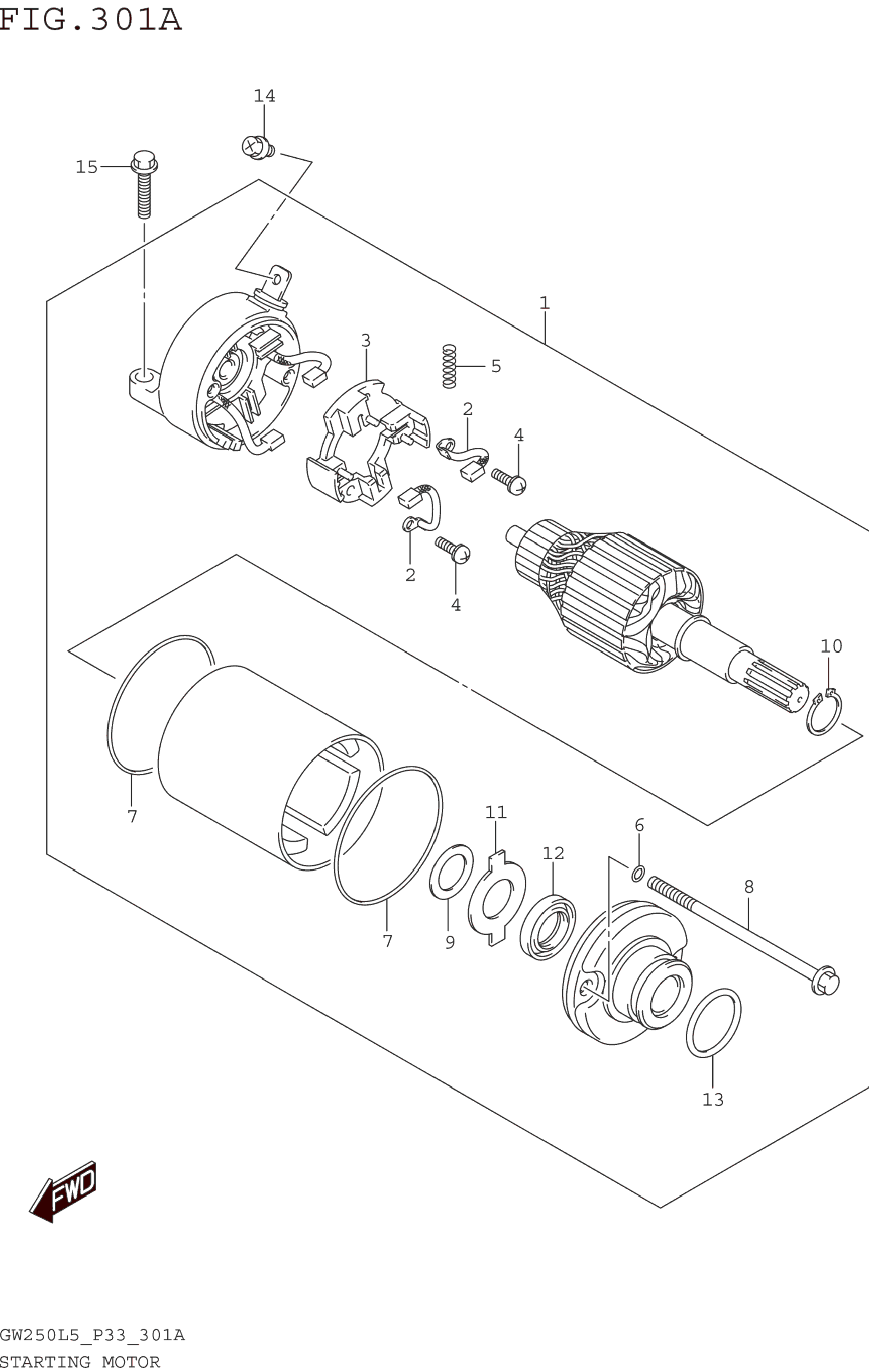 FIG.301A

14
15
1
3
5
2
4
2
4
10
7
11
6
12
8
7
9
13
FWD

GW250L5_P33_301A
STARTING MOTOR