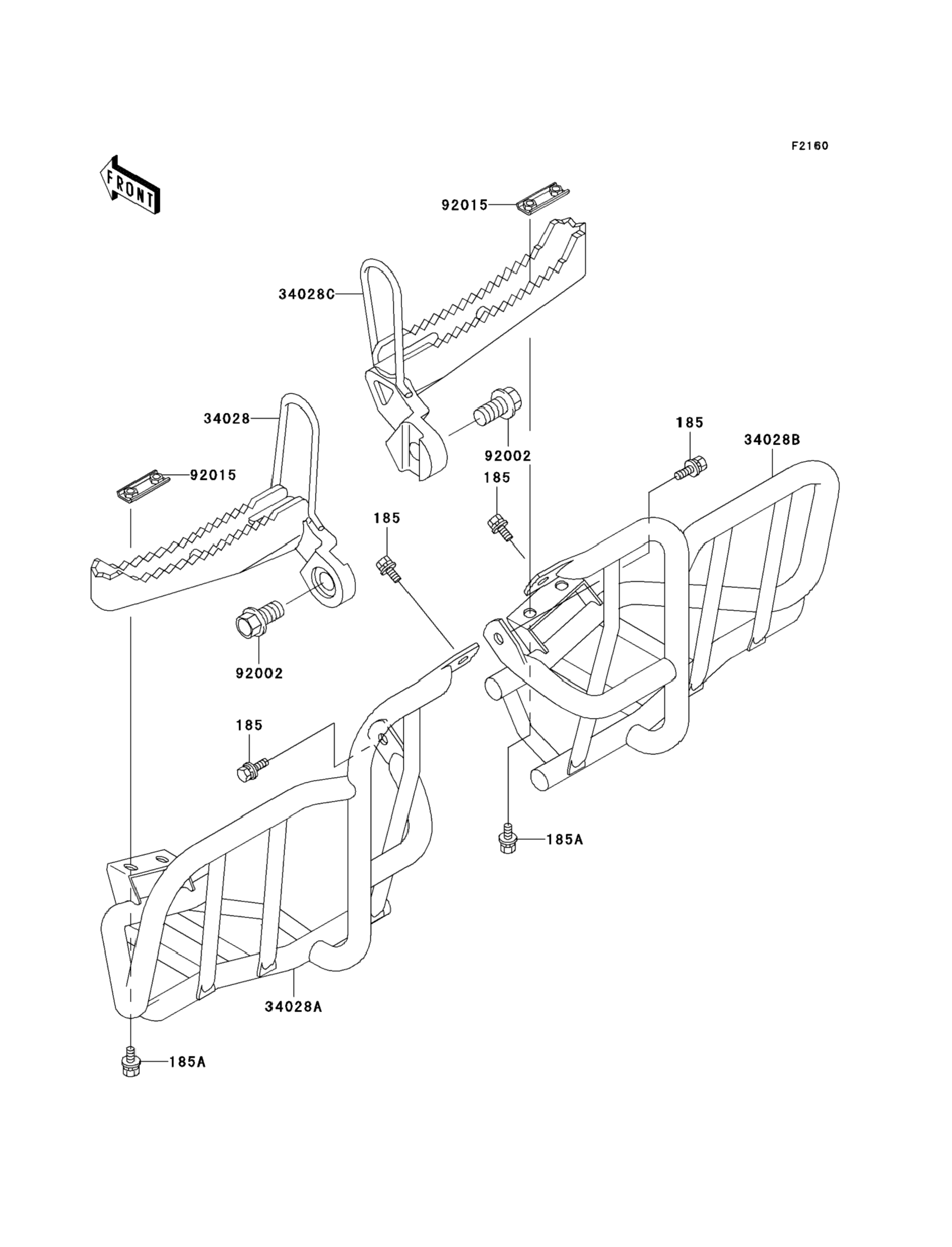 F2160

FRONT

92015

34028C

34028

92015

92002

185

34028B

185

185

92002

185

185A

34028A

185A