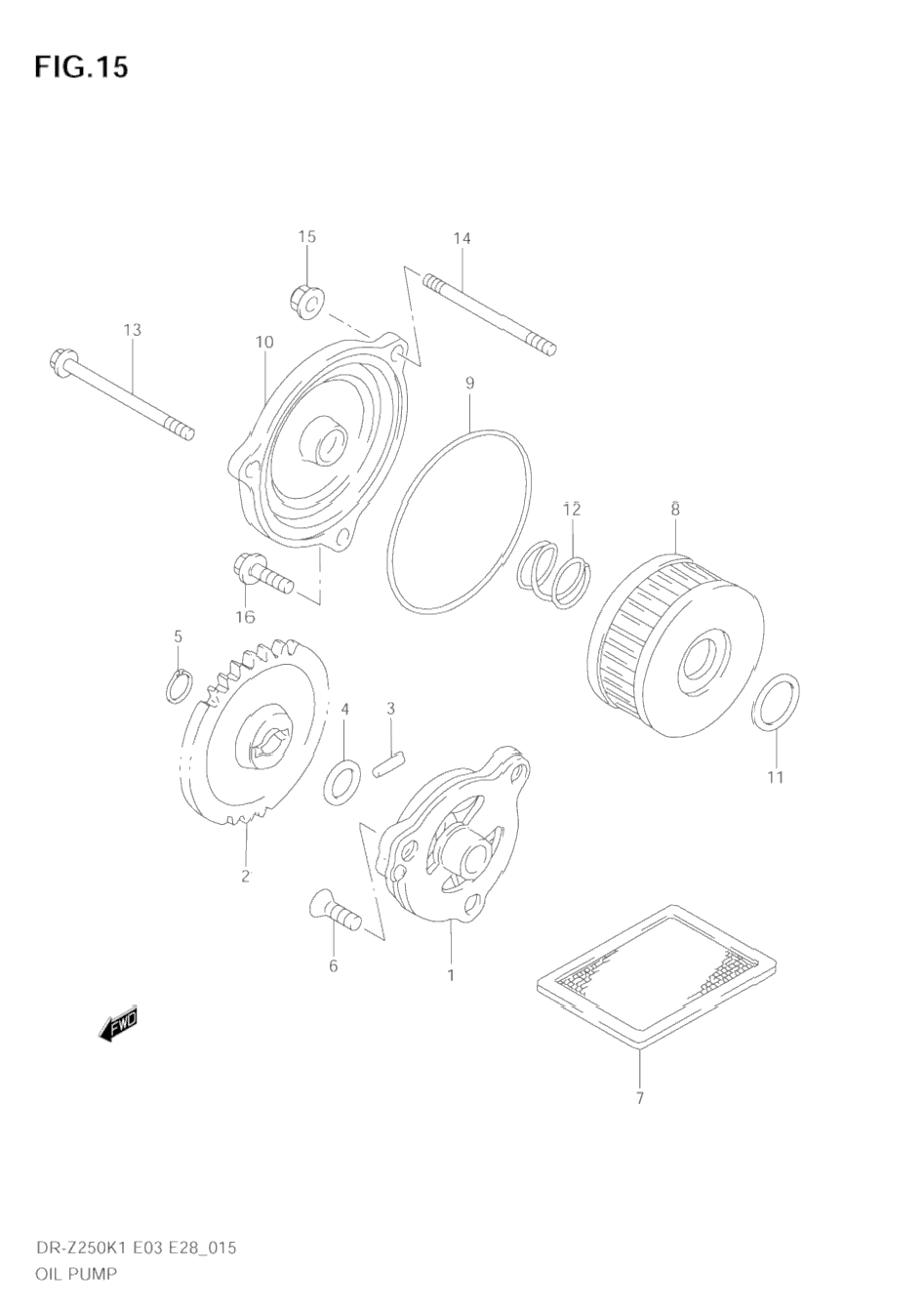 FIG.15

15
14
13
10
9
12
8
16
5
4
3
11
2
6
1
FWD
7

DR-Z250K1 E03 E28_015
OIL PUMP