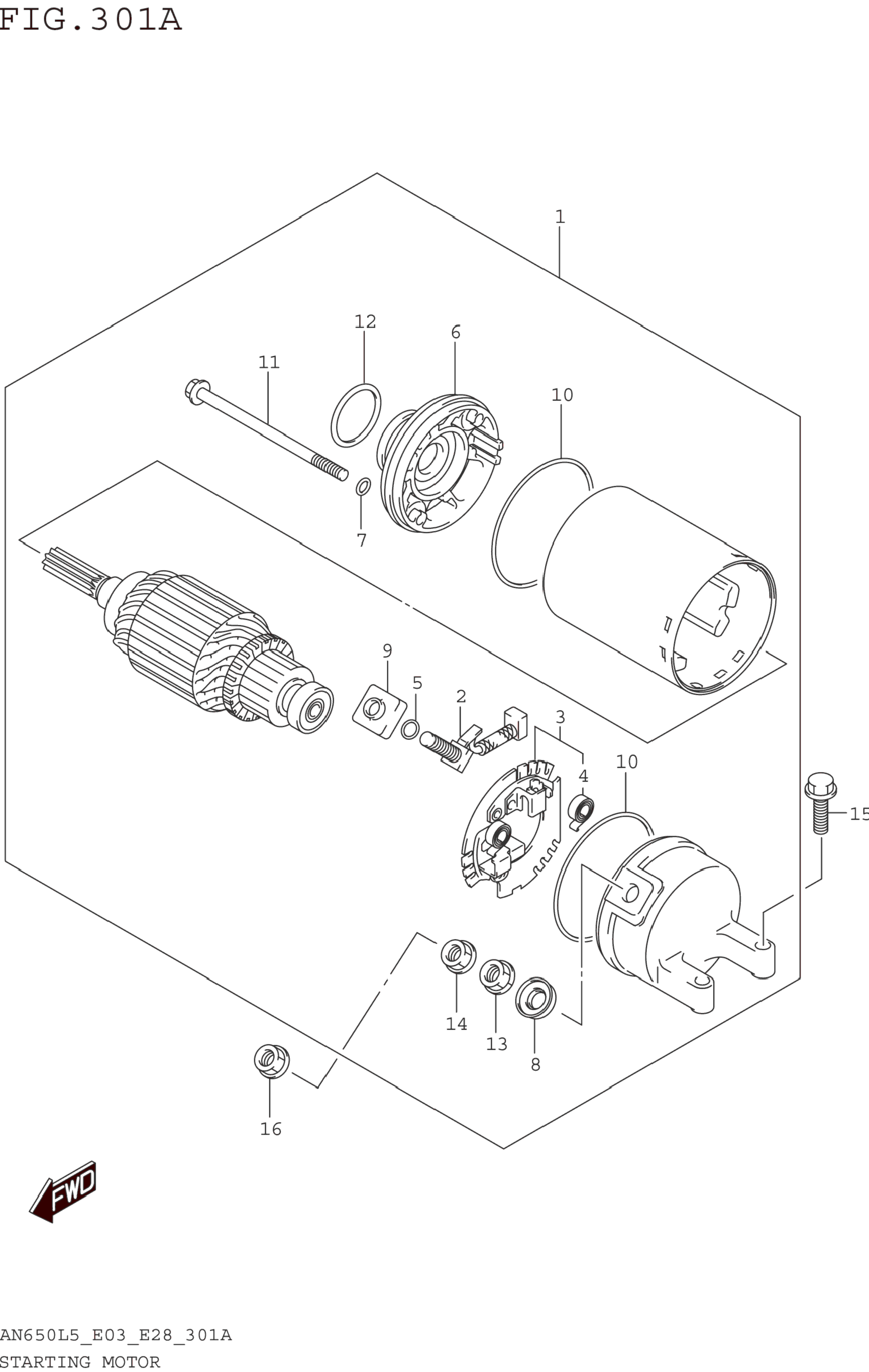 FIG.301A

1
12
6
11
10
7
9
5
2
3
4
10
15
14
13
8
16
FWD

AN650L5_E03_E28_301A
STARTING MOTOR