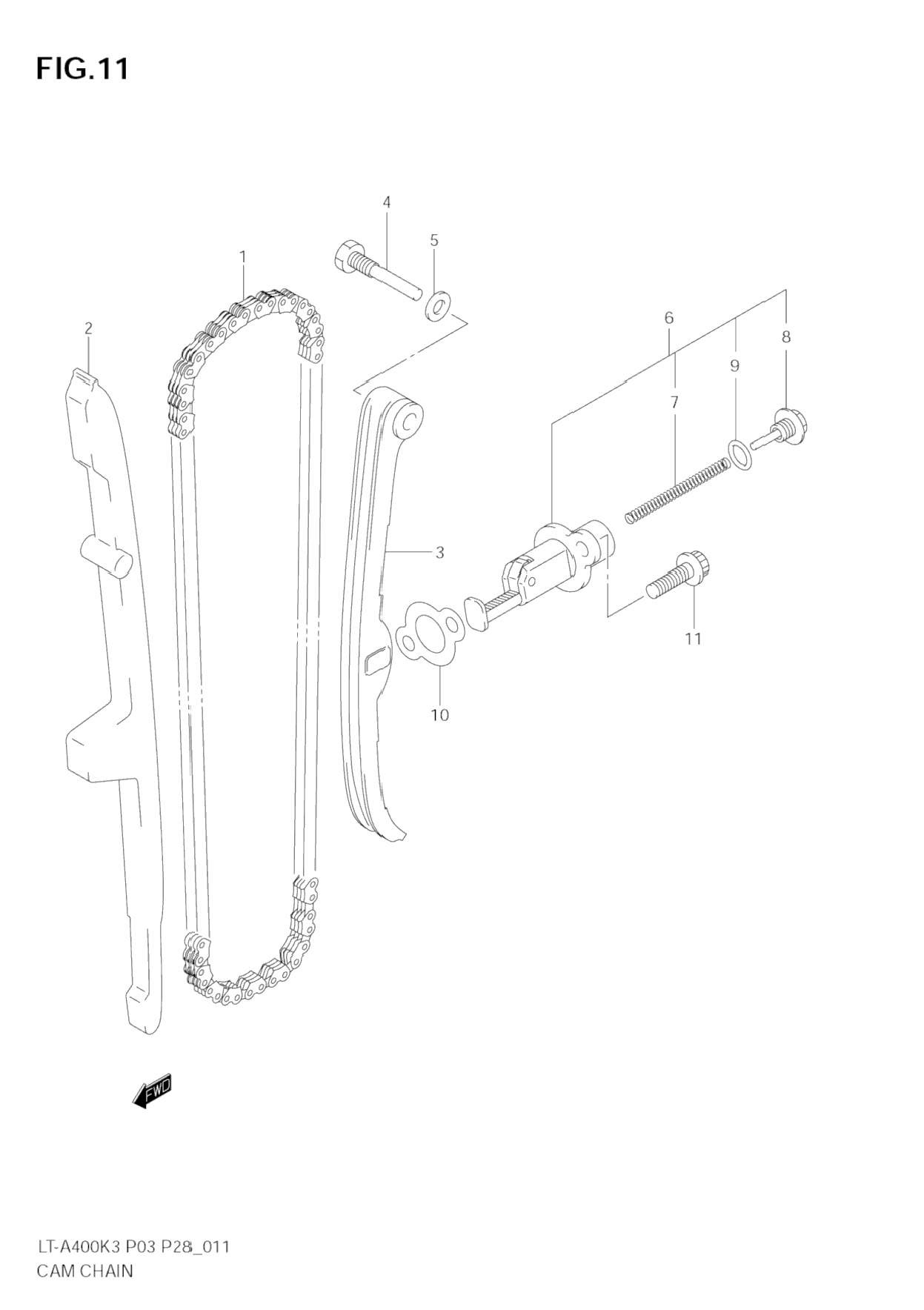 FIG.11

4
5
1
2
6
8
9
7
3
11
10

FWD

LT-A400K3 P03 P28_011
CAM CHAIN