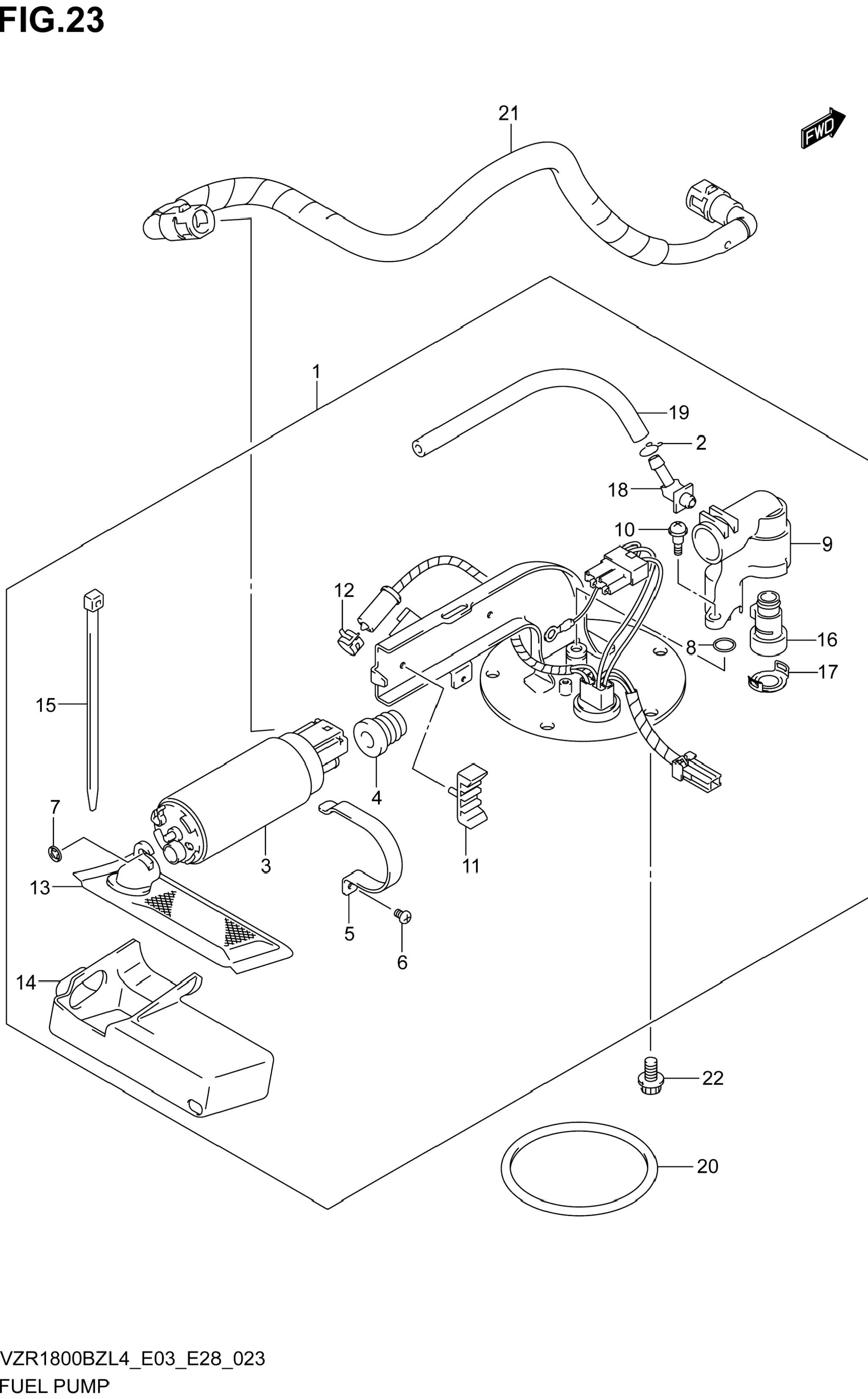 FIG.23

21

FWD

1

19

2

18

10

9

12

16

8

17

15

4

7

3

11

13

5

6

14

22

20

VZR1800BZL4_E03_E28_023

FUEL PUMP