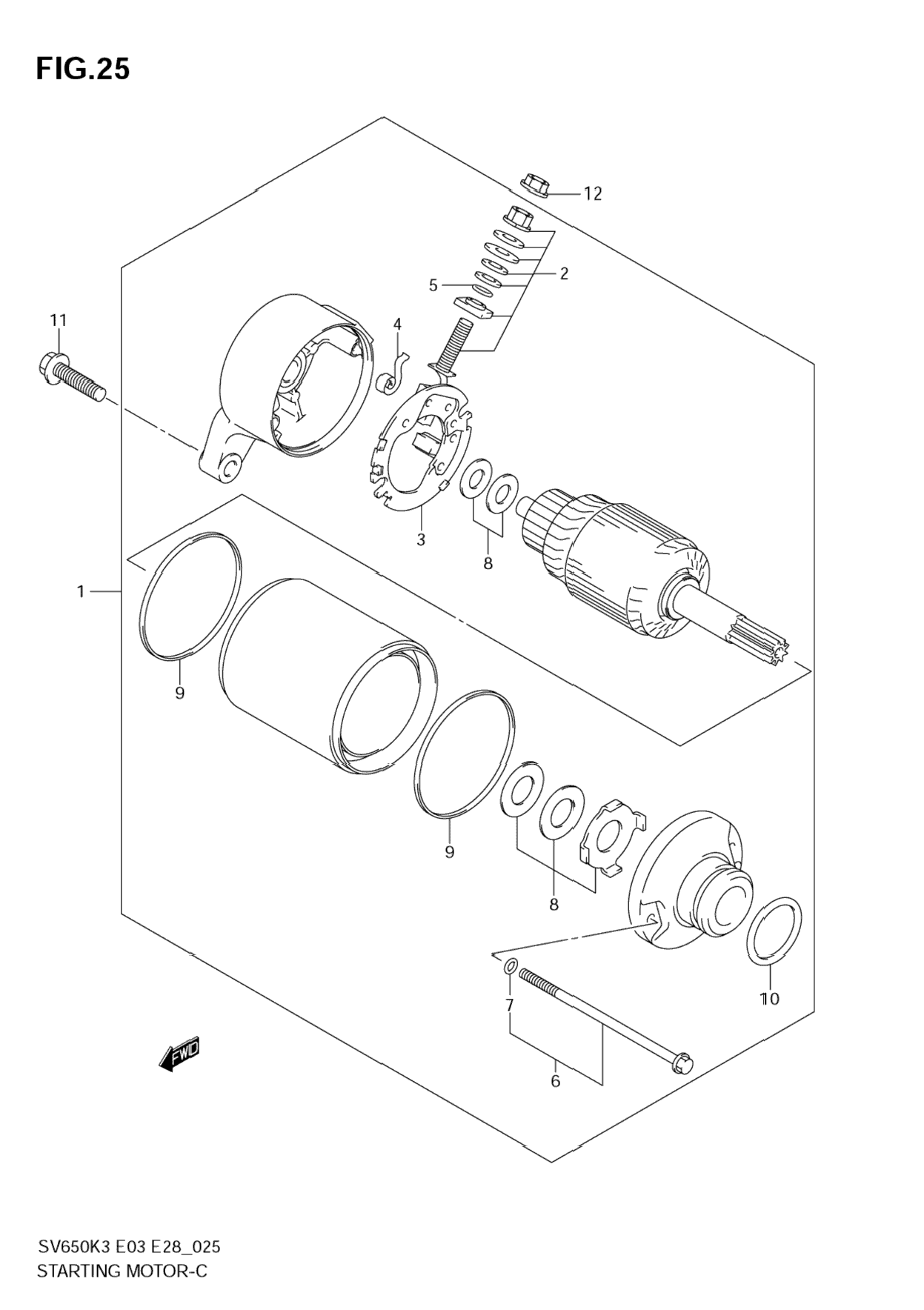 FIG.25

12

2

5

11

4

3

8

1

9

9

8

10

7

6

FWD

SV650K3 E03 E28_025
STARTING MOTOR-C