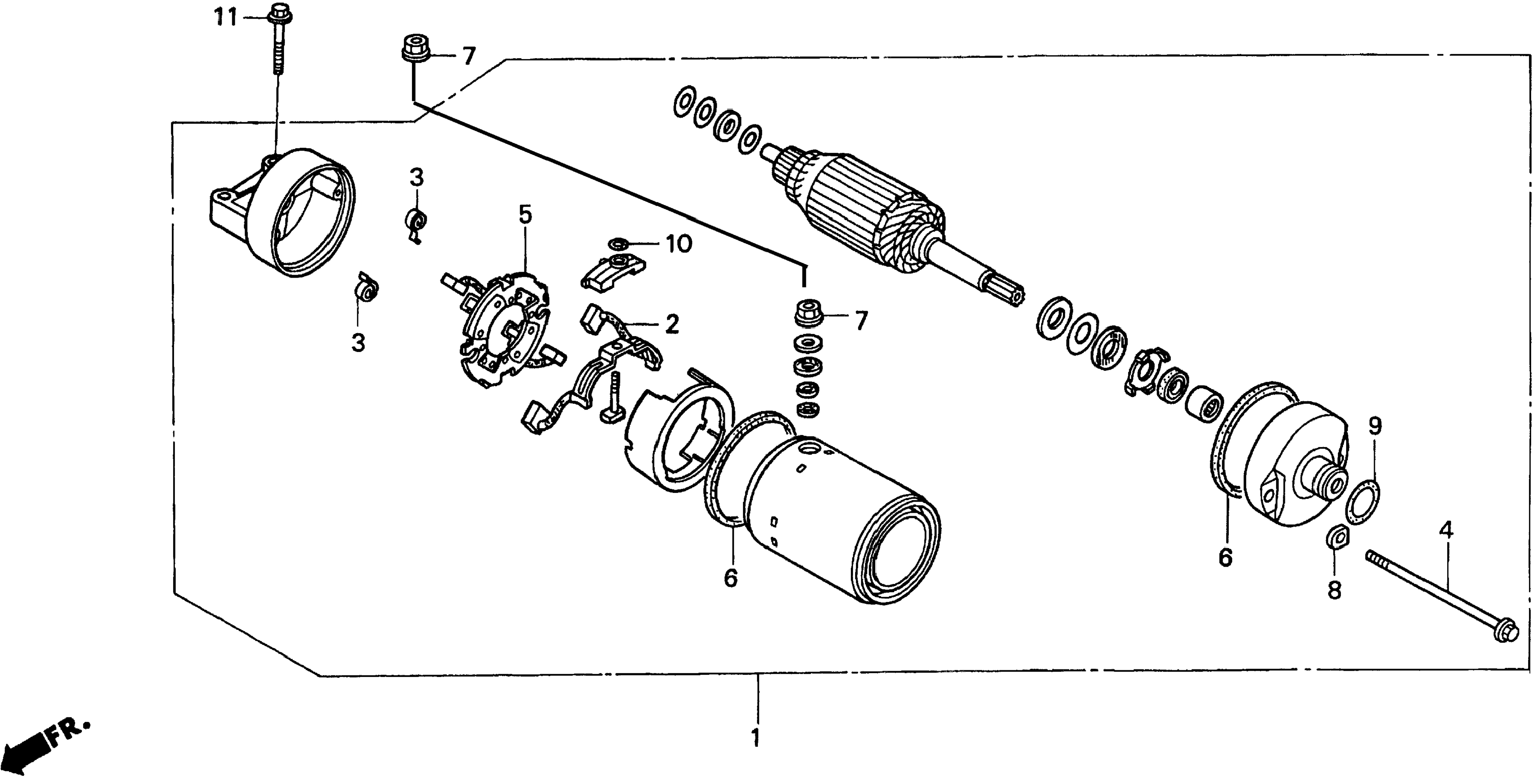 11
7
3
5
10
3
2
7
9
6
6
4
8
1
FR.