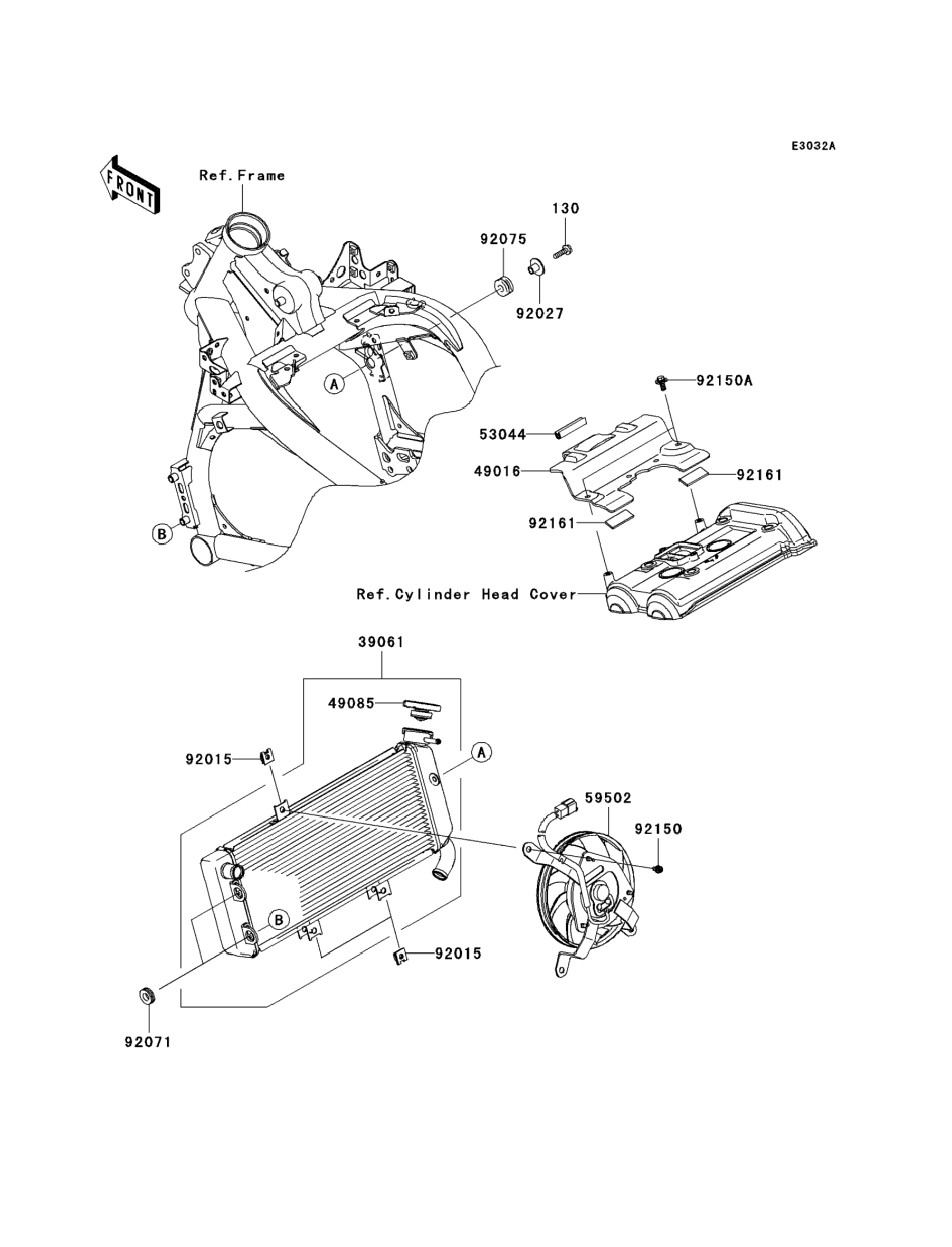 E3032A

FRONT

Ref.Frame

130

92075

92027

A

92150A

53044

49016

92161

92161

B

Ref.Cylinder Head Cover

39061

49085

92015

A

59502

92150

B

92015

92071