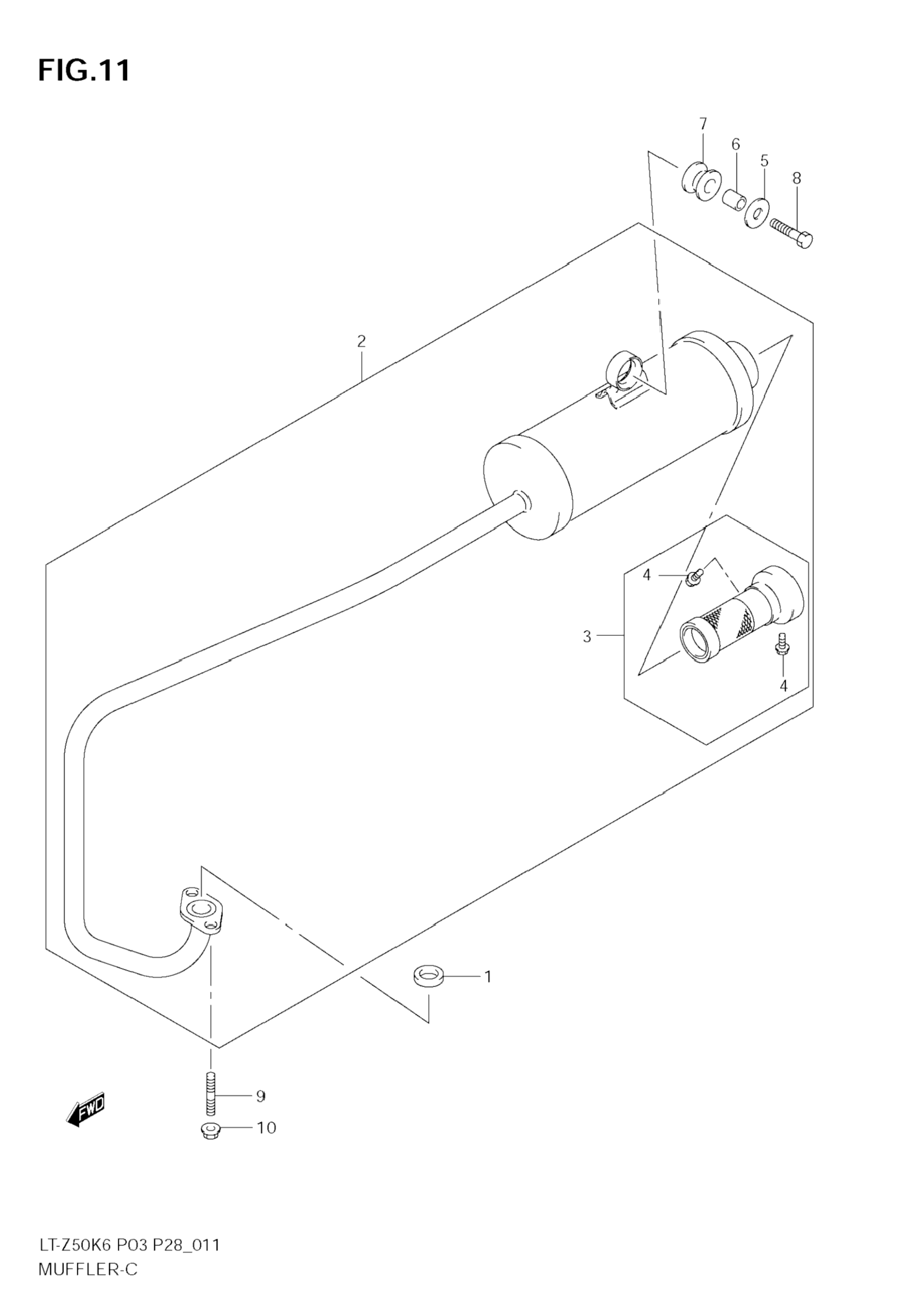 FIG.11

7
6
5
8
2
4
3
4
1
9
10
FWD

LT-Z50K6 P03 P28_011
MUFFLER-C