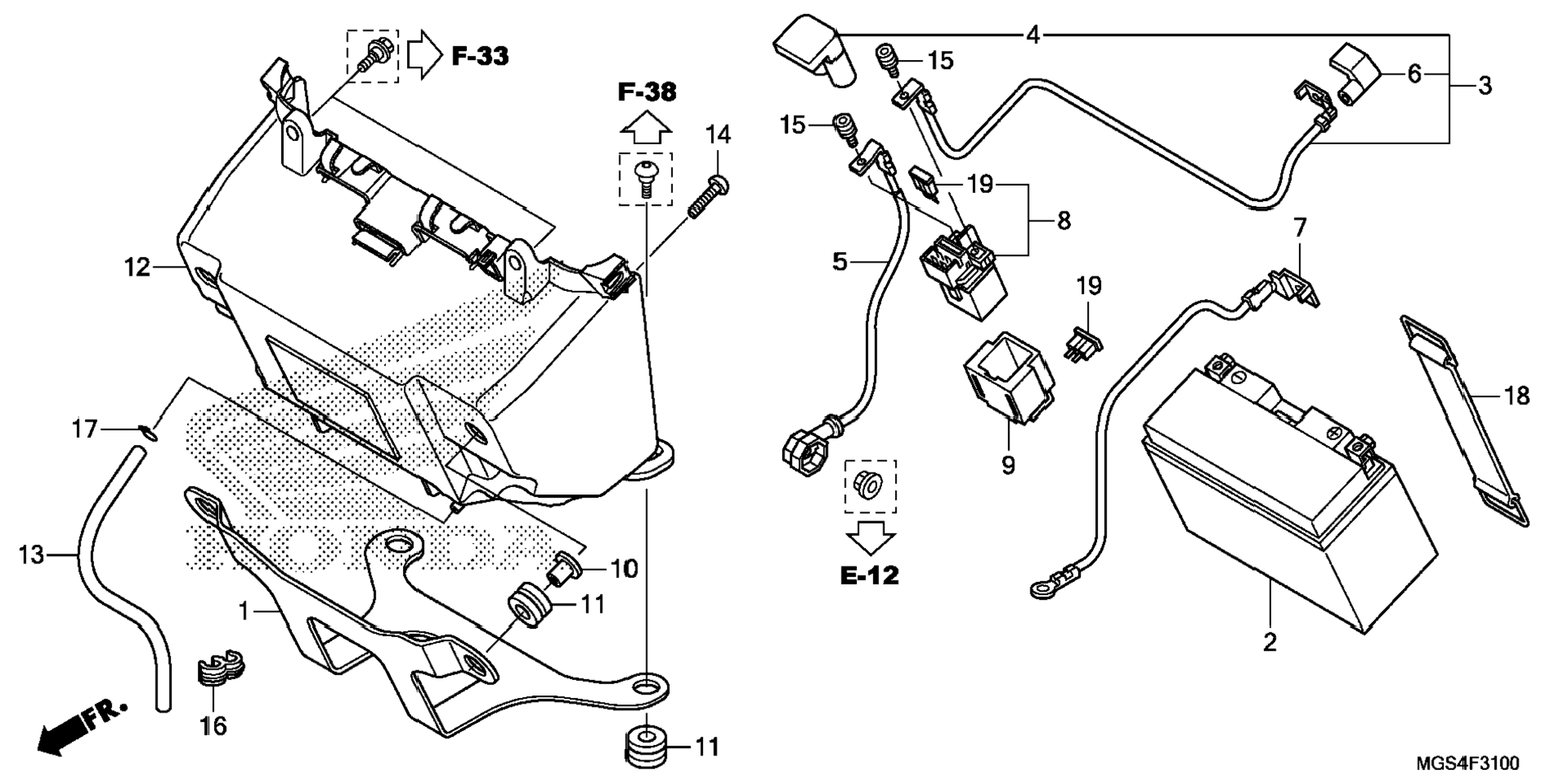 F-33
F-38
14
12
17
13
1
10
11
16
FR.
11
4
15
6
3
15
19
8
5
7
19
9
18
E-12
2
MGS4F3100