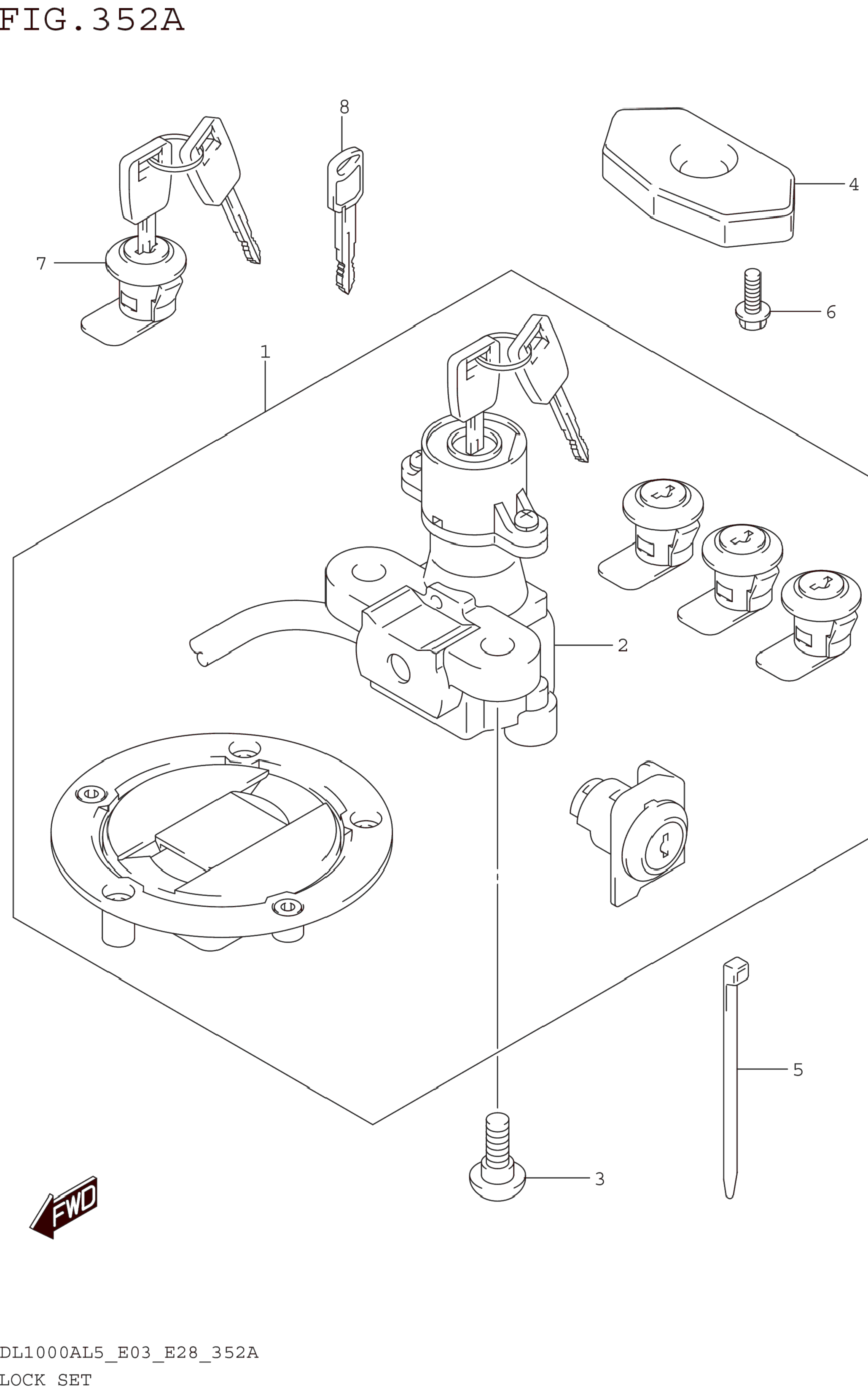 FIG.352A

8

4

7

6

1

2

5

3

FWD

DL1000AL5_E03_E28_352A
LOCK SET