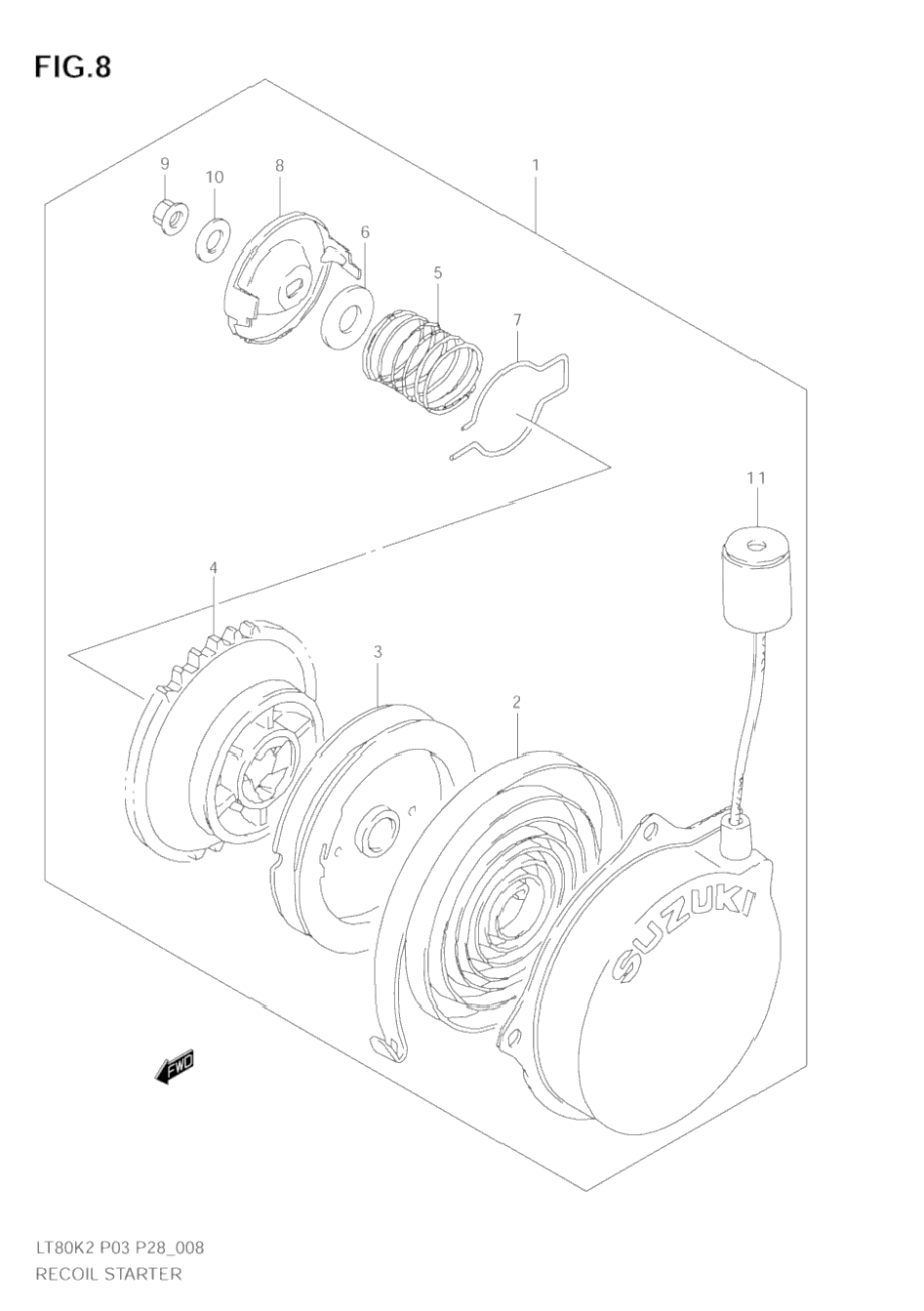 FIG.8

9
10
8
1
6
5
7
11
4
3
2

SUZUKI

FWD

LT80K2 P03 P28_008
RECOIL STARTER