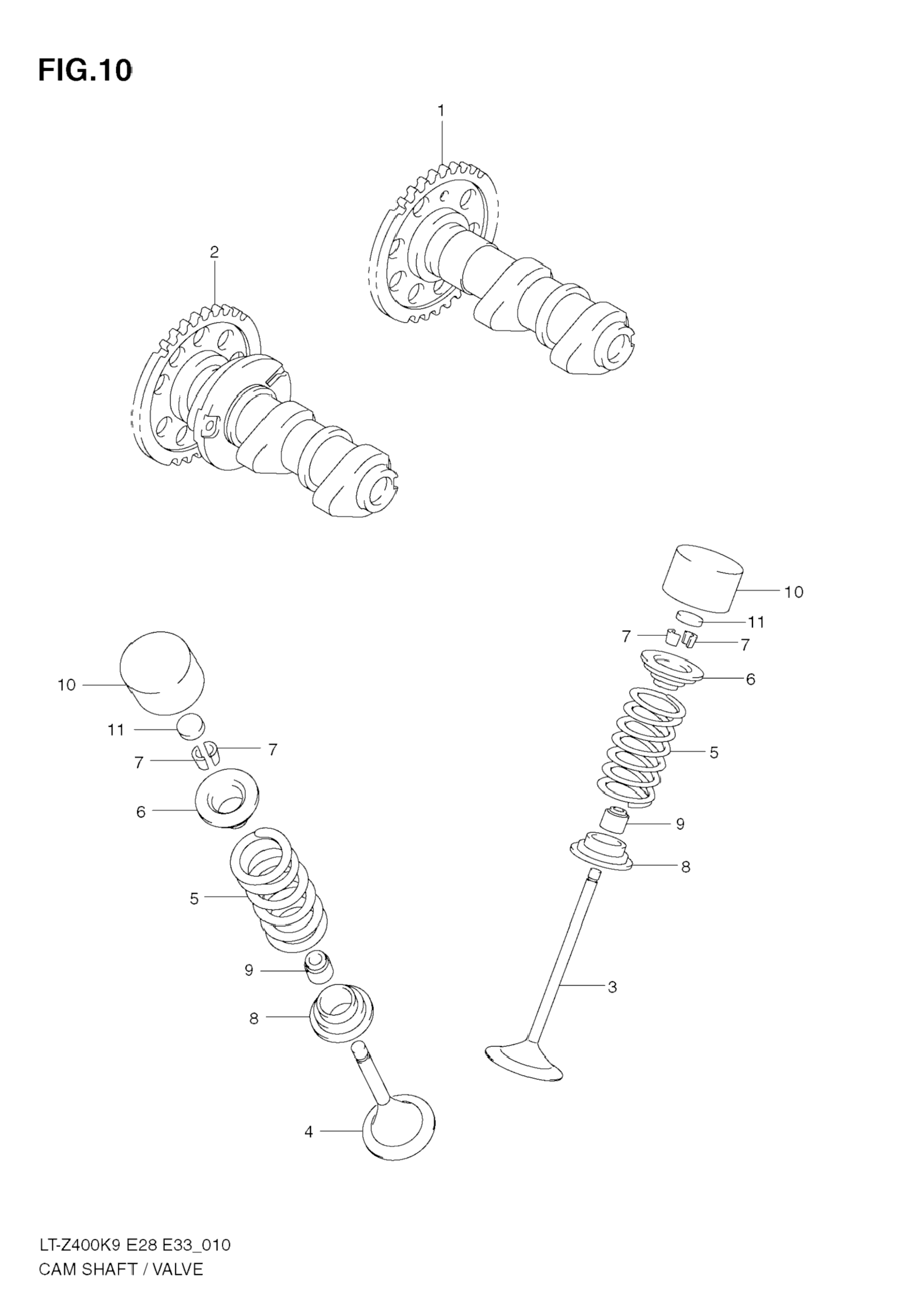 FIG.10

1

2

10

11

7

7

6

5

9

8

3

10

11

7

7

6

5

9

8

4

LT-Z400K9 E28 E33_010
CAM SHAFT / VALVE