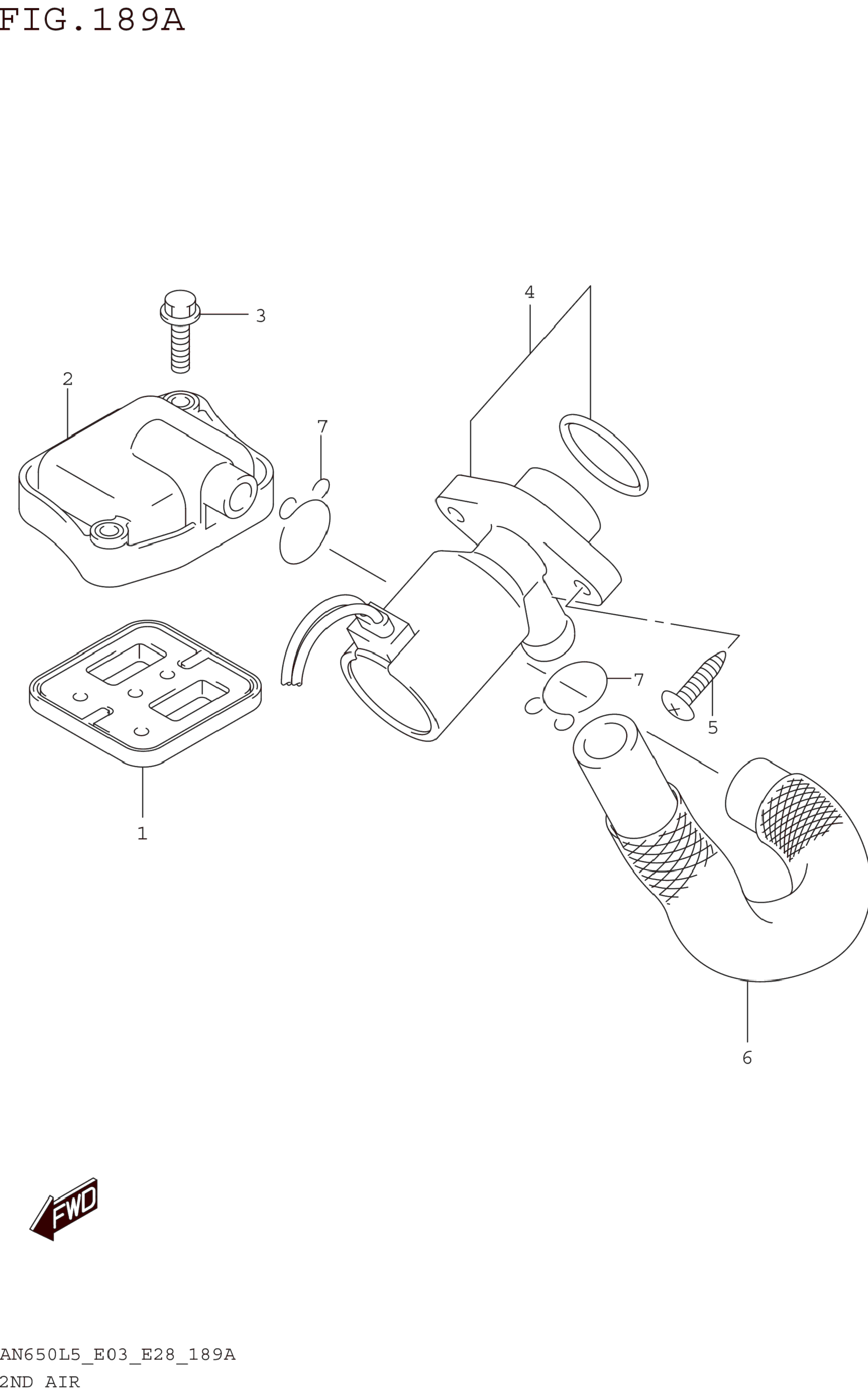 FIG.189A

4
3
2
7
7
5
1
6

FWD

AN650L5_E03_E28_189A
2ND AIR