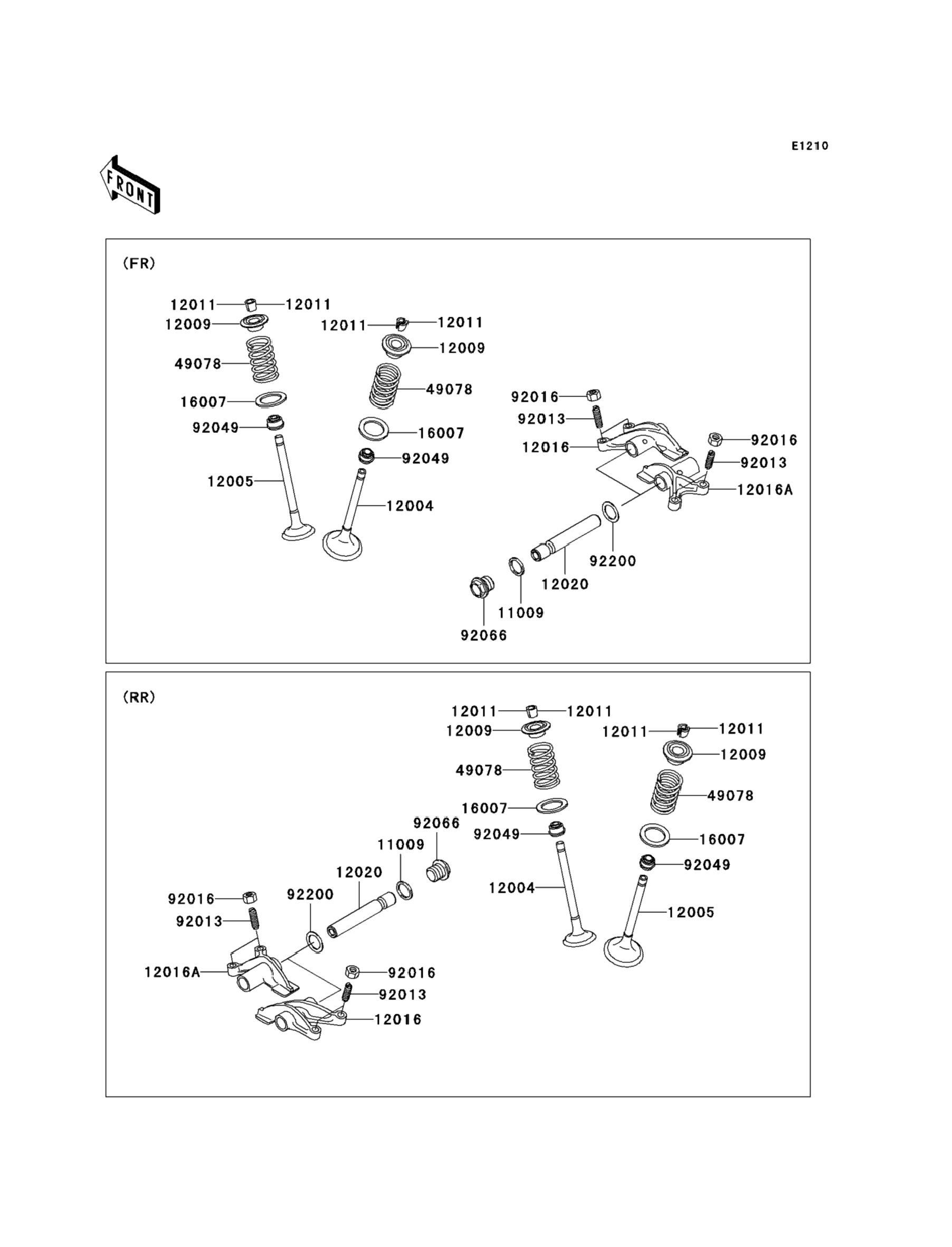 E1210

FRONT

(FR)

12011
12011
12009
49078
16007
92049
12005
12011
12011
12009
49078
16007
92049
12004
92016
92013
12016
92016
92013
12016A
92200
12020
11009
92066

(RR)

12011
12011
12009
49078
16007
92049
12004
12011
12011
12009
49078
16007
92049
12005
92066
11009
12020
92200
92016
92013
12016A
92016
92013
12016