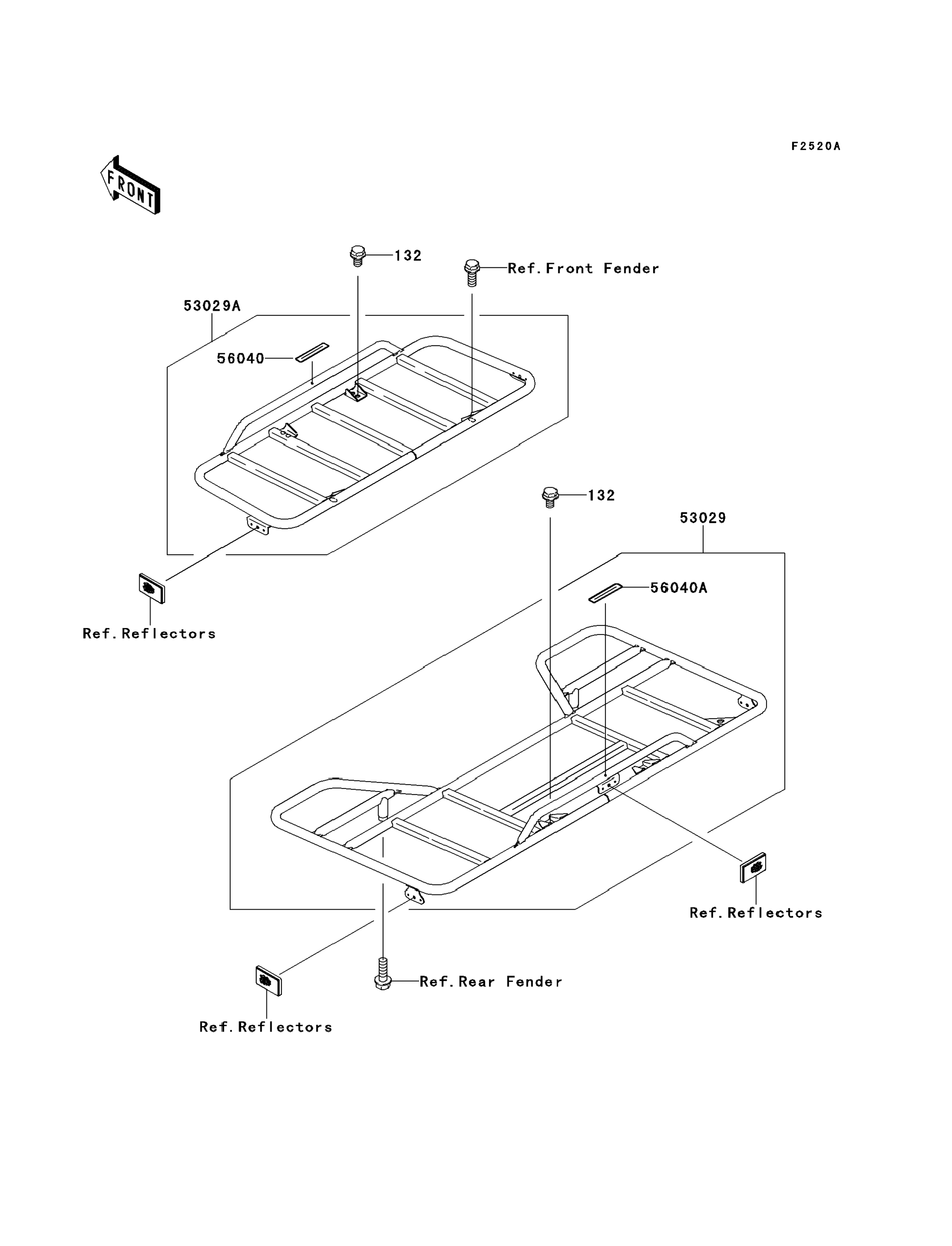 F2520A

FRONT

132

Ref.Front Fender

53029A

56040

Ref.Reflectors

132

53029

56040A

Ref.Reflectors

Ref.Rear Fender

Ref.Reflectors