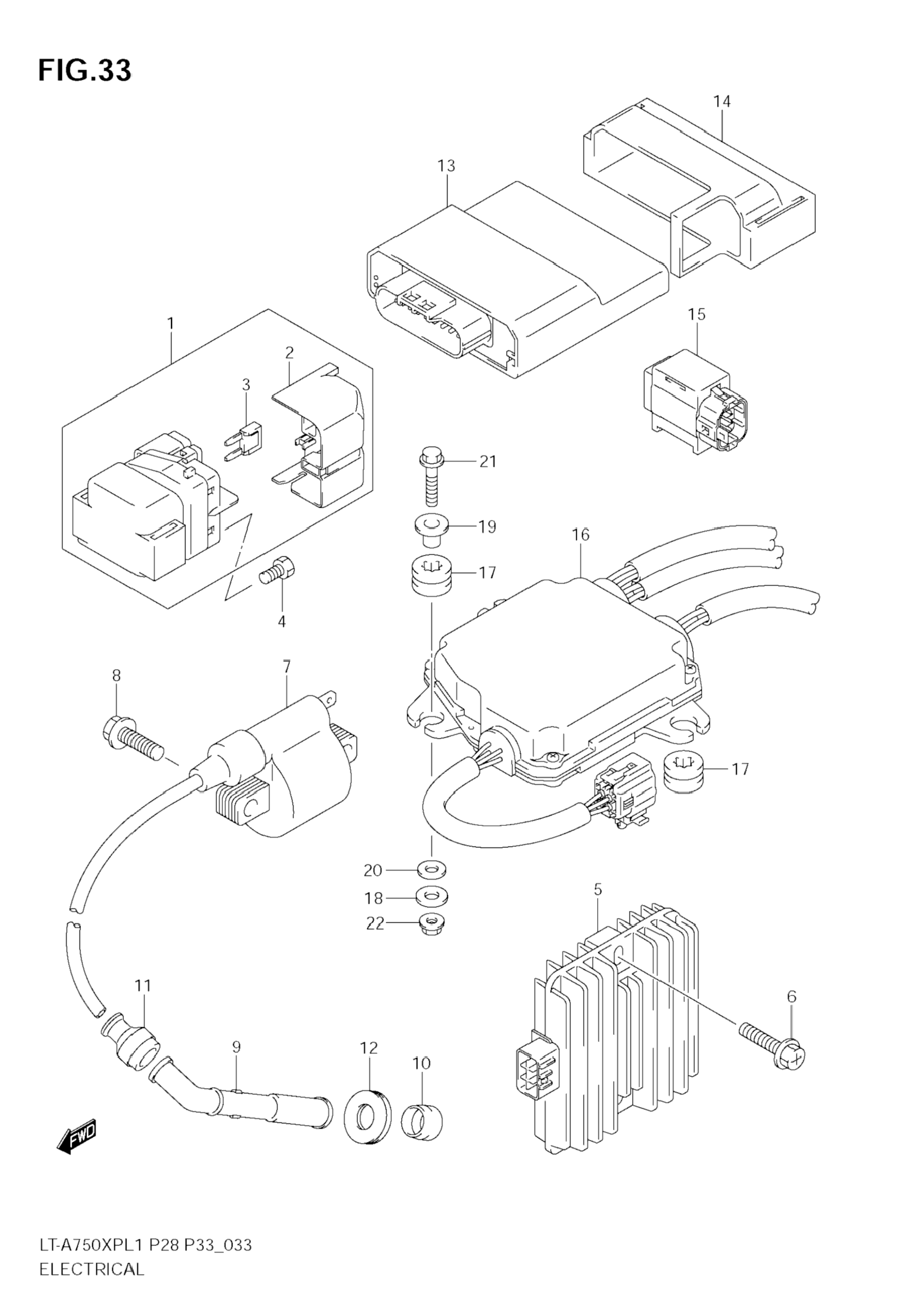 FIG.33

14

13

1

2

3

15

21

19

16

17

4

8

7

17

20

18

22

5

11

6

9

12

10

FWD

LT-A750XPL1 P28 P33_033
ELECTRICAL