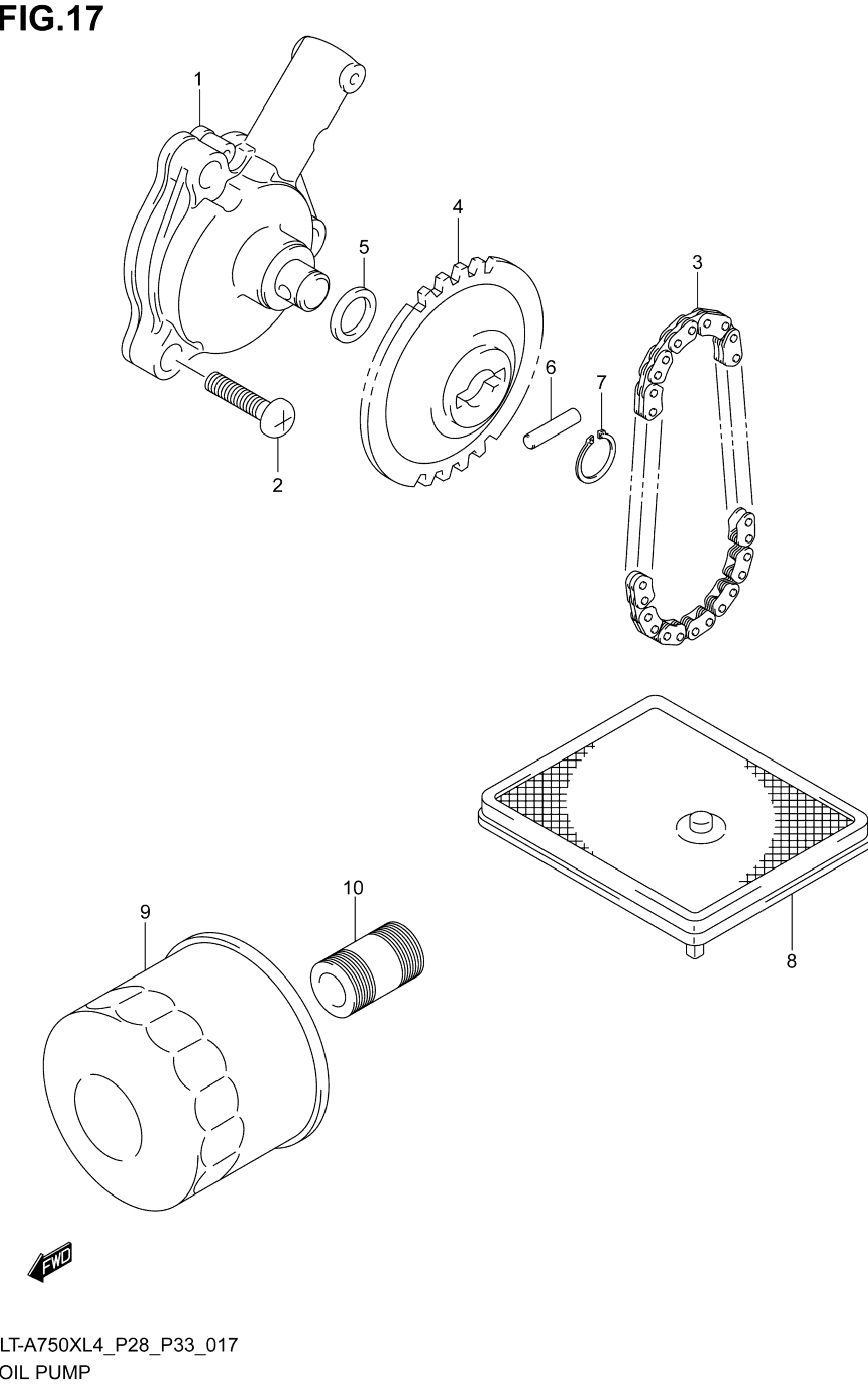 FIG.17

1

4

5

3

6

7

2

10

9

8

FWD

LT-A750XL4_P28_P33_017
OIL PUMP