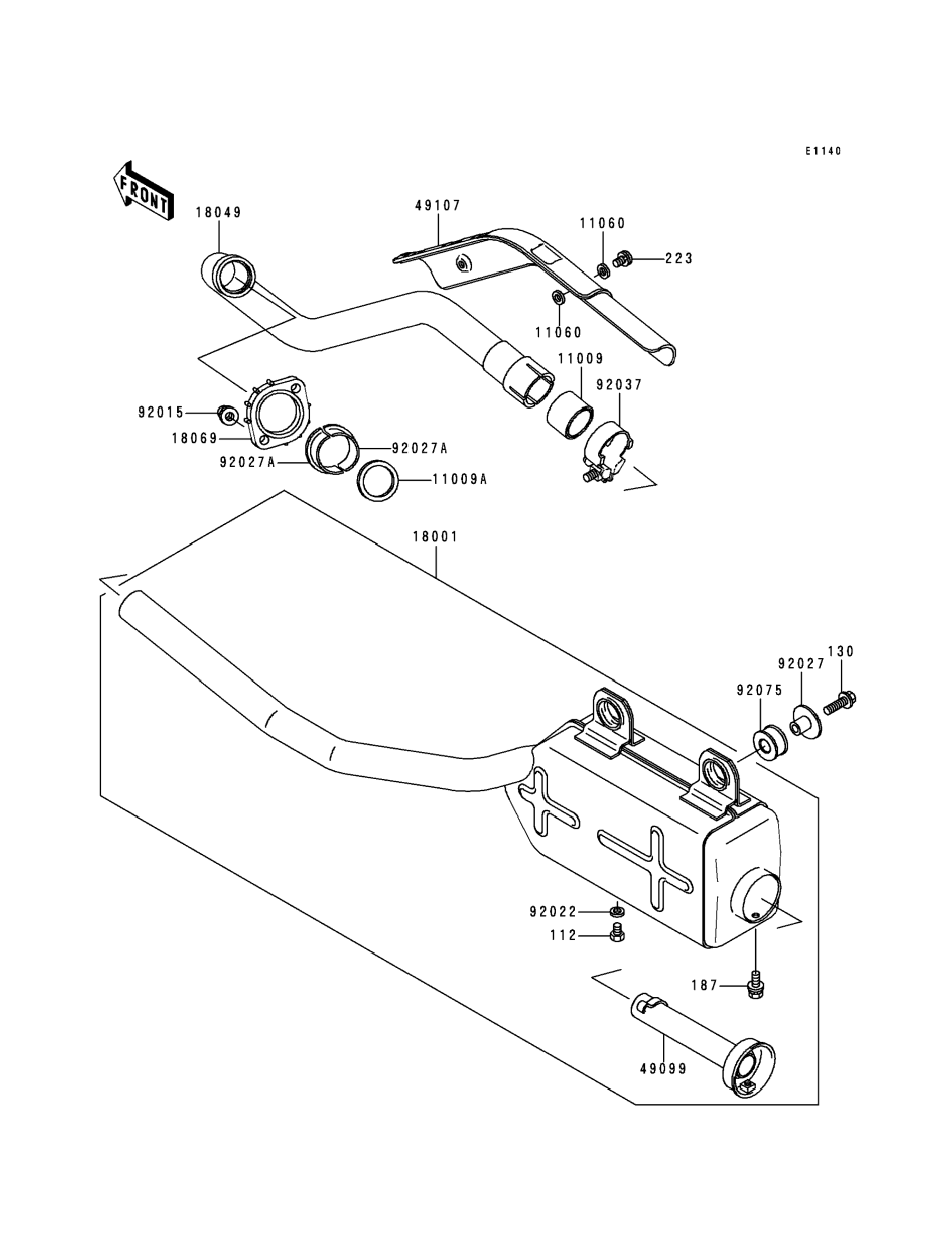 E1140

FRONT

18049

49107

11060

223

11060

11009

92037

92015

18069

92027A

92027A

11009A

18001

130

92027

92075

92022

112

187

49099