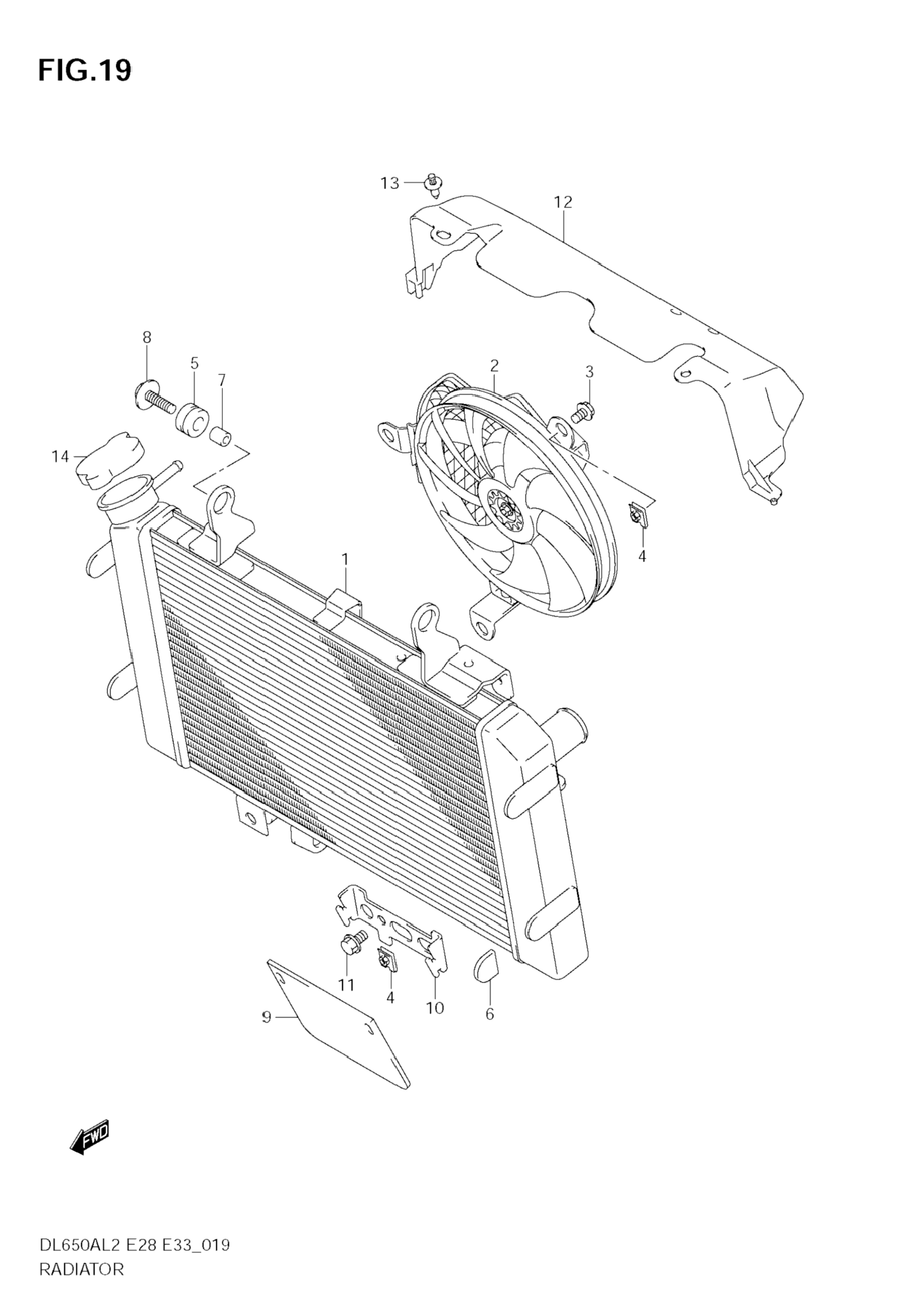 FIG.19

13
12
8
5
7
2
3
14
4
1
11
4
10
6
9

FWD

DL650AL2 E28 E33_019
RADIATOR