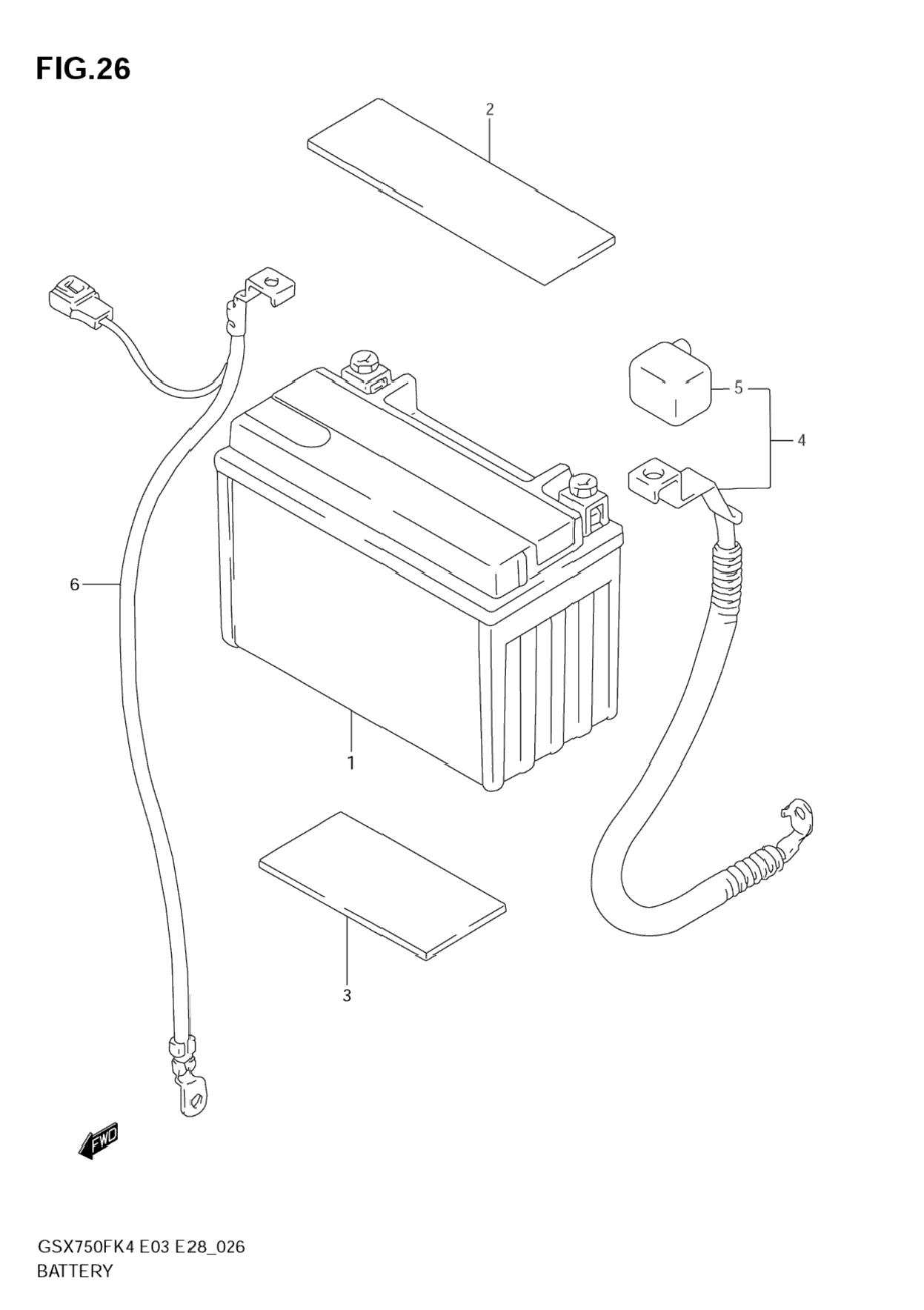 FIG.26

2

5

4

6

1

3

FWD

GSX750FK4 E03 E28_026
BATTERY