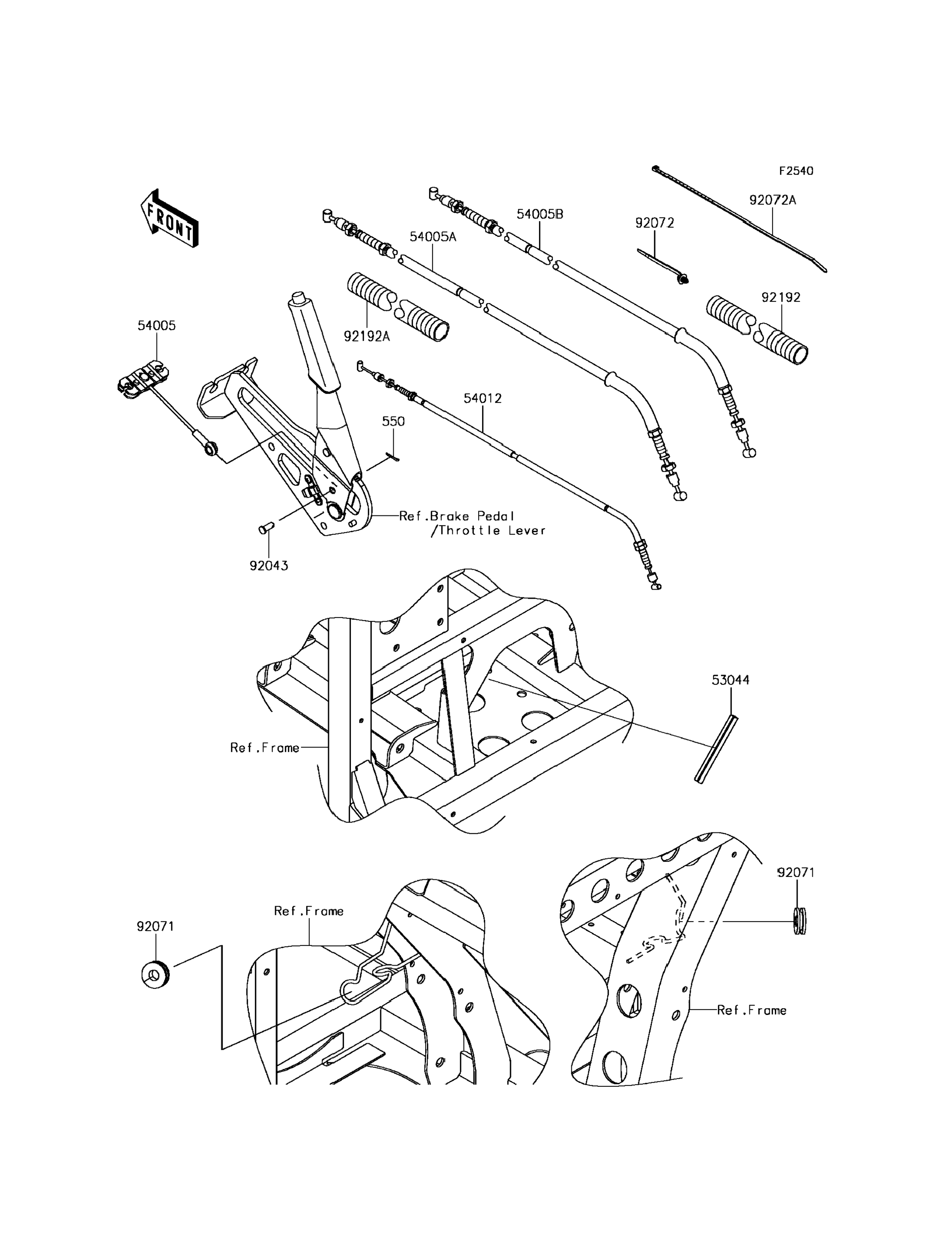 F2540

FRONT

92072A

54005B

92072

54005A

92192

92192A

54005

54012

550

Ref.Brake Pedal /Throttle Lever

92043

53044

Ref.Frame

92071

Ref.Frame

92071

Ref.Frame