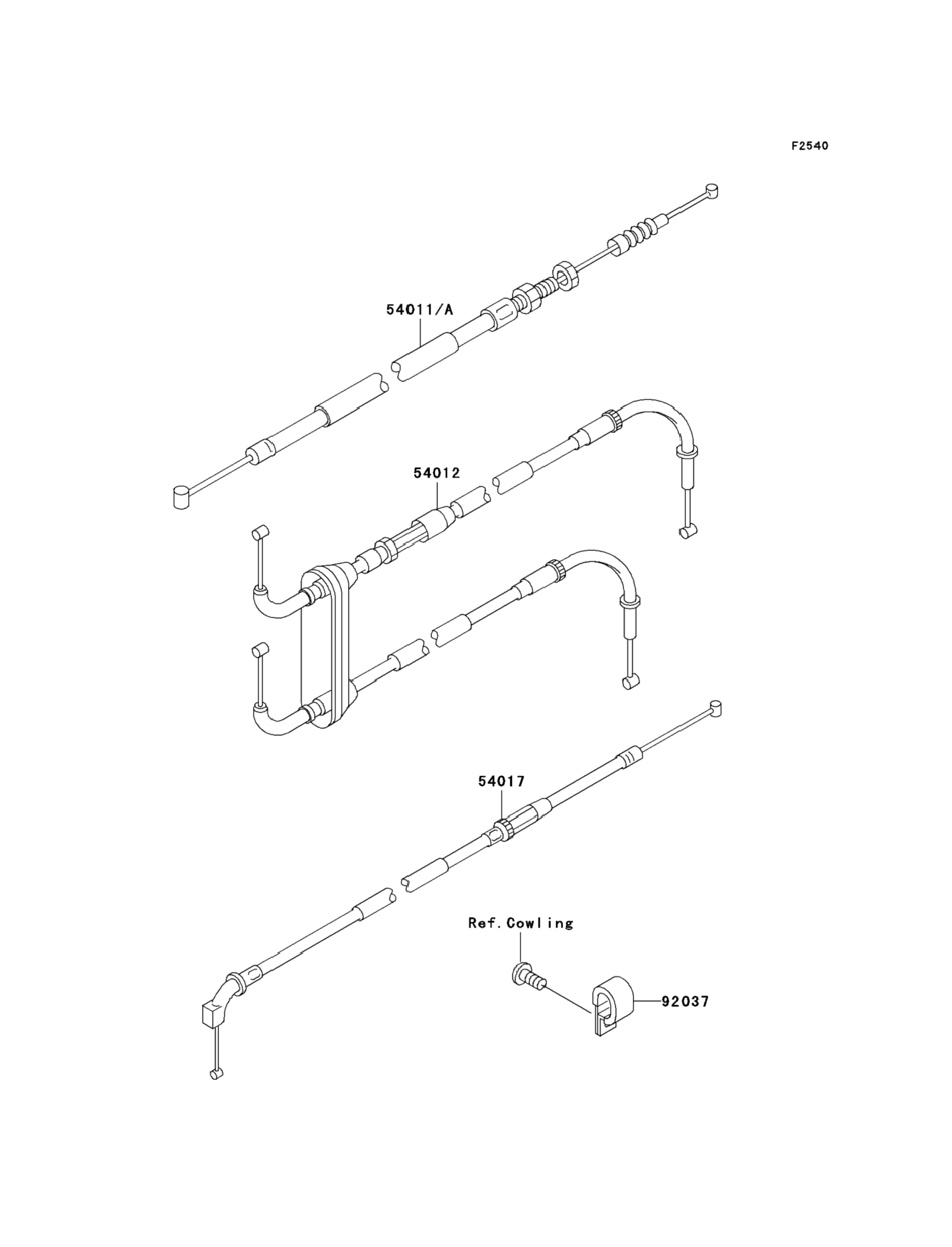 F2540

54011/A

54012

54017

Ref.Cowling

92037