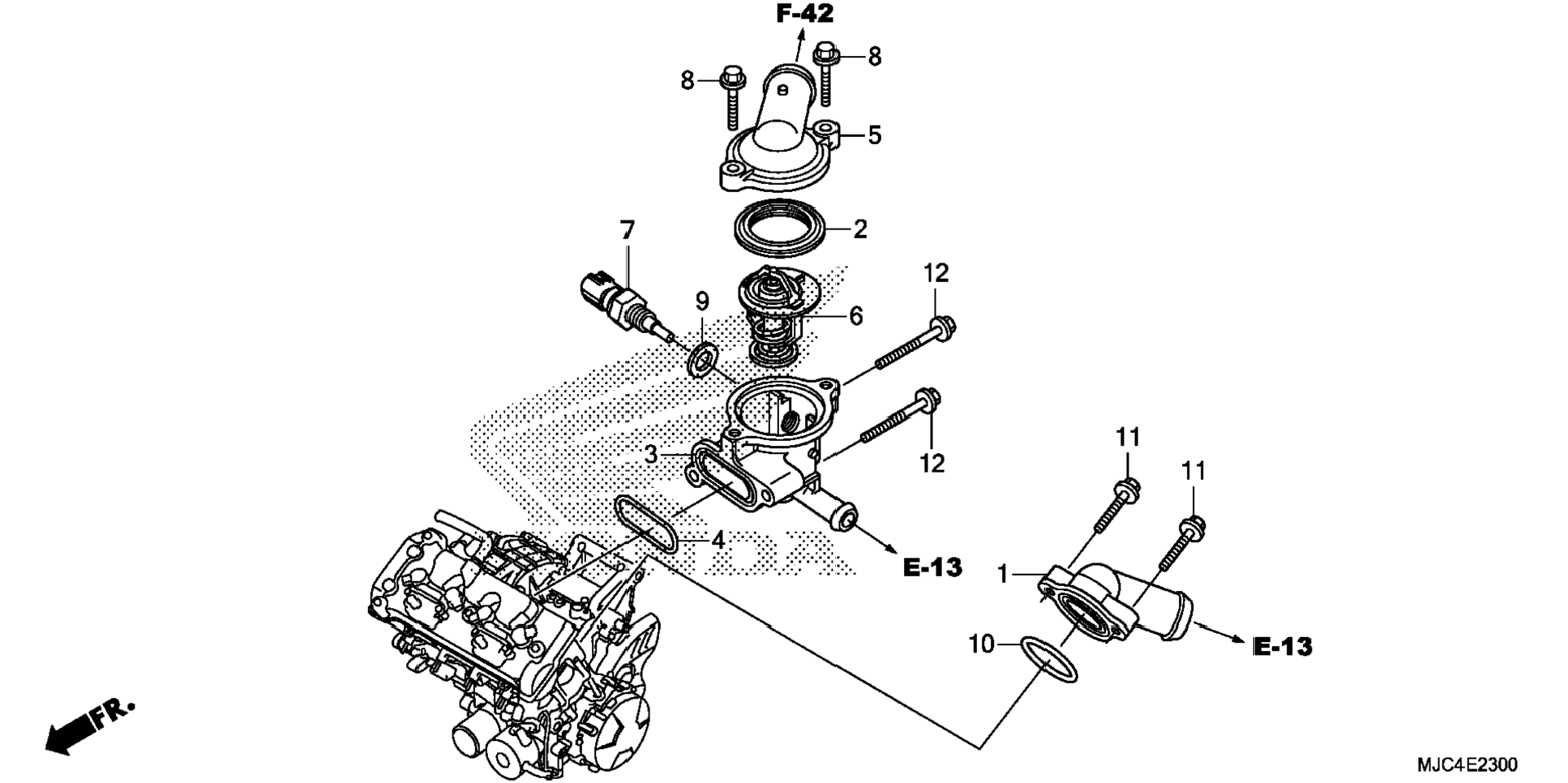 F-42

8

8

5

2

7

12

9

6

12

3

11

11

4

E-13

1

10

E-13

FR.

MJC4E2300