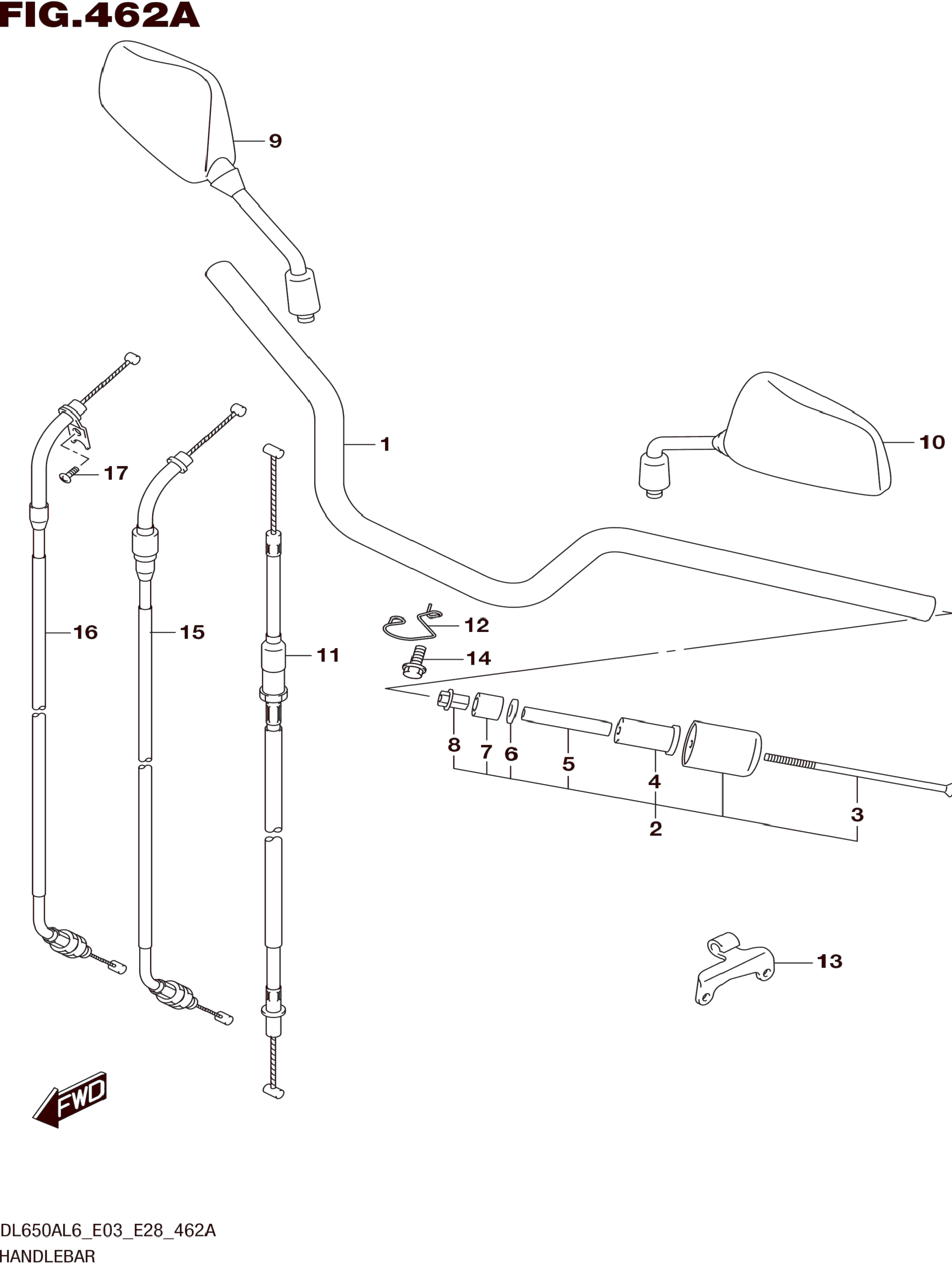 FIG.462A

9

1

10

17

16

15

11

12

14

8 7 6 5 4 2 3

13

FWD

DL650AL6_E03_E28_462A
HANDLEBAR