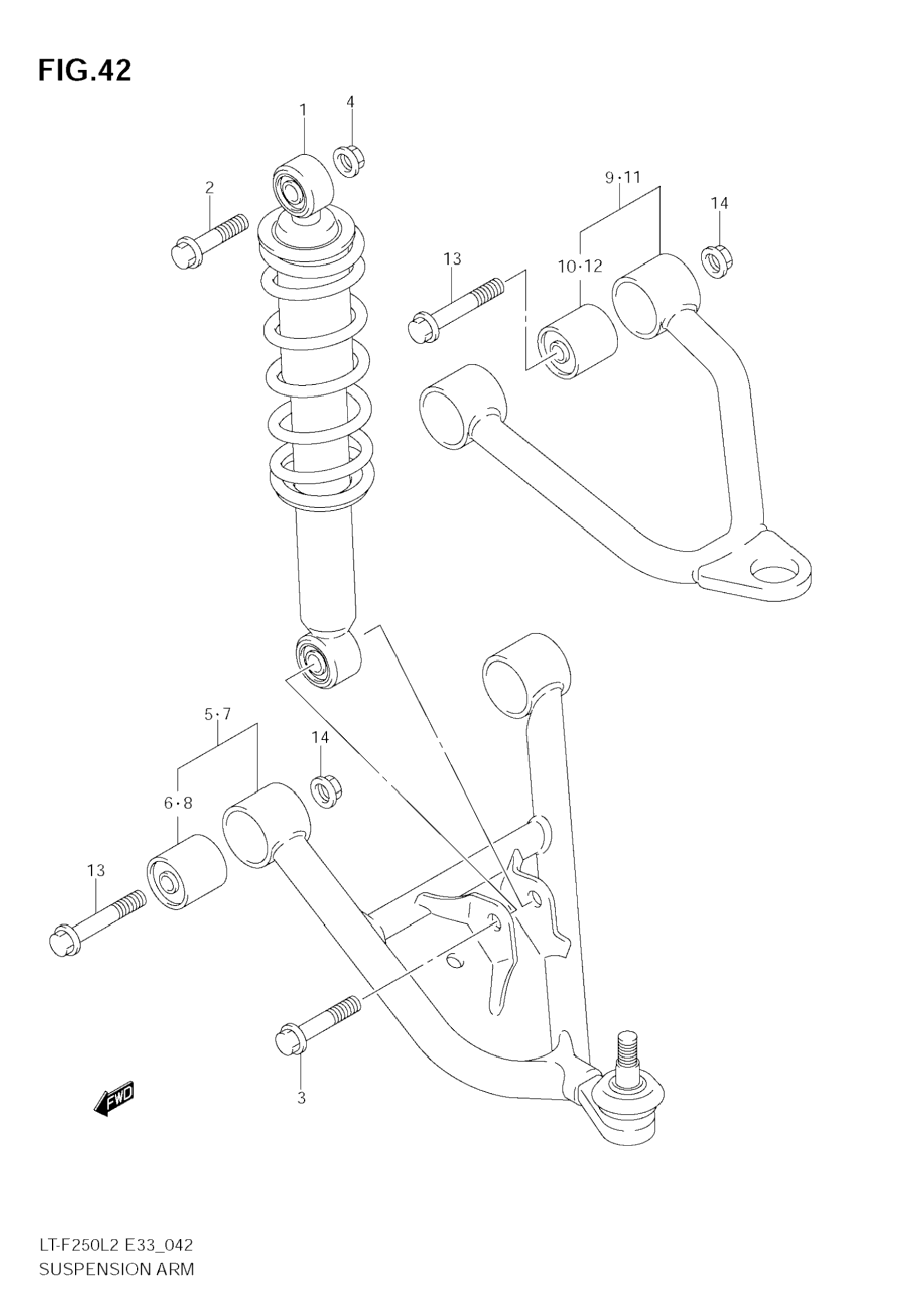 FIG.42

1
4
2
9·11
14
13
10·12
5·7
14
6·8
13
3
FWD

LT-F250L2 E33_042
SUSPENSION ARM