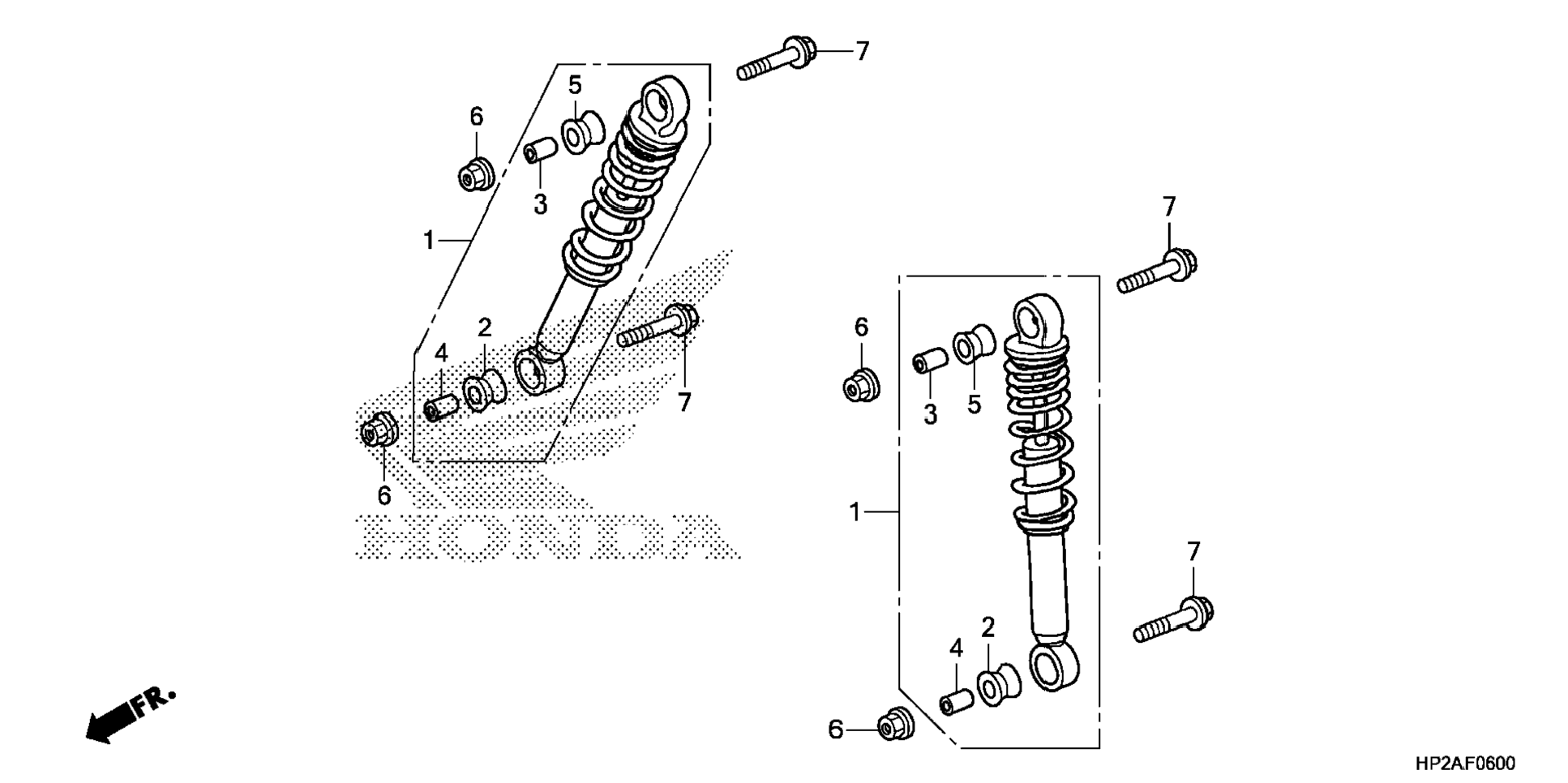 7
5
6
3
1
2
4
7
6
HONDA
7
6
3
5
1
7
2
4
6
FR.
HP2AF0600