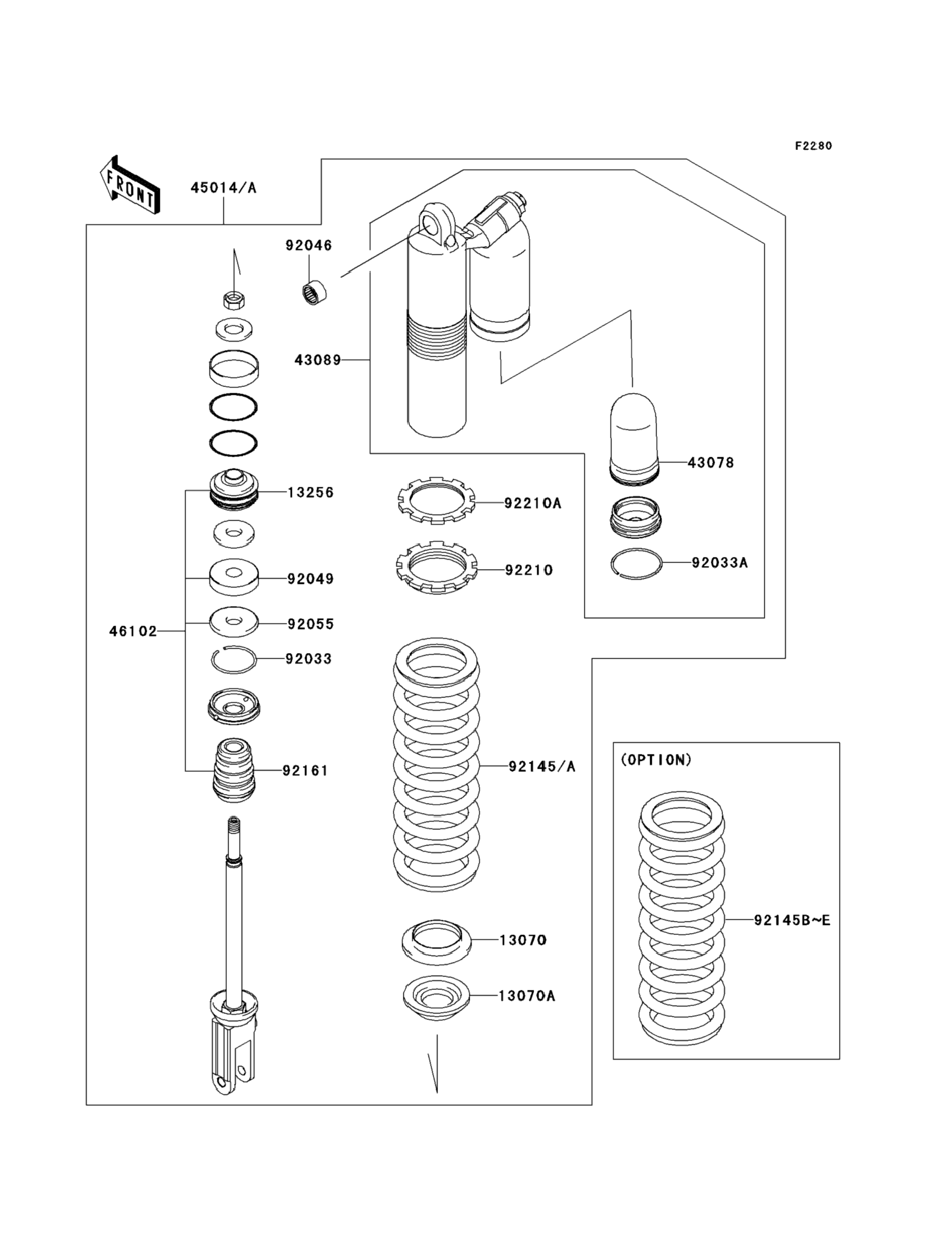 F2280

FRONT

45014/A

92046

43089

43078

13256

92210A

92210

92033A

92049

46102

92055

92033

92161

92145/A

(OPTION)

92145B~E

13070

13070A