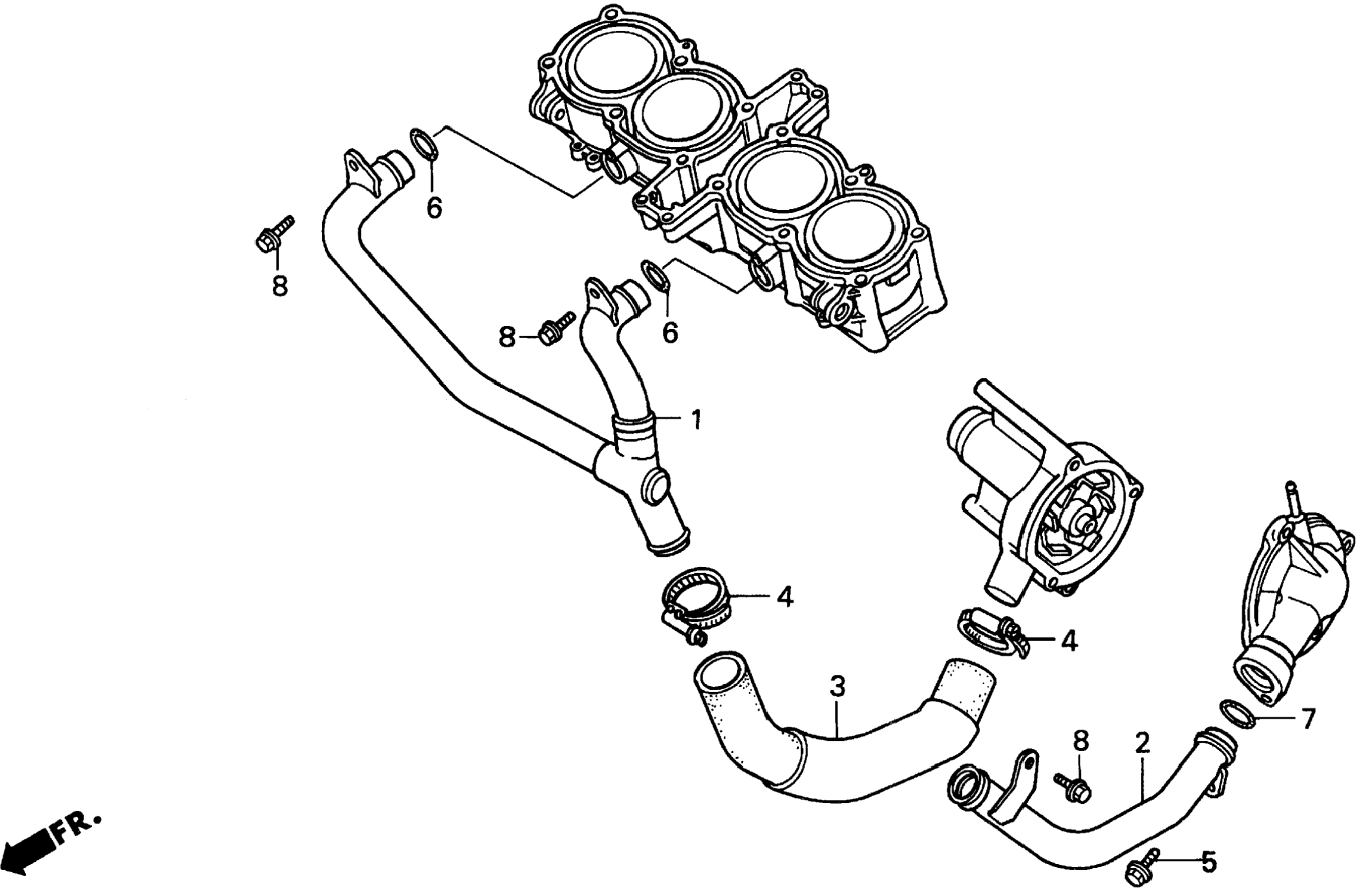 6
8
8
6
1
4
4
3
7
8
2
5
FR.