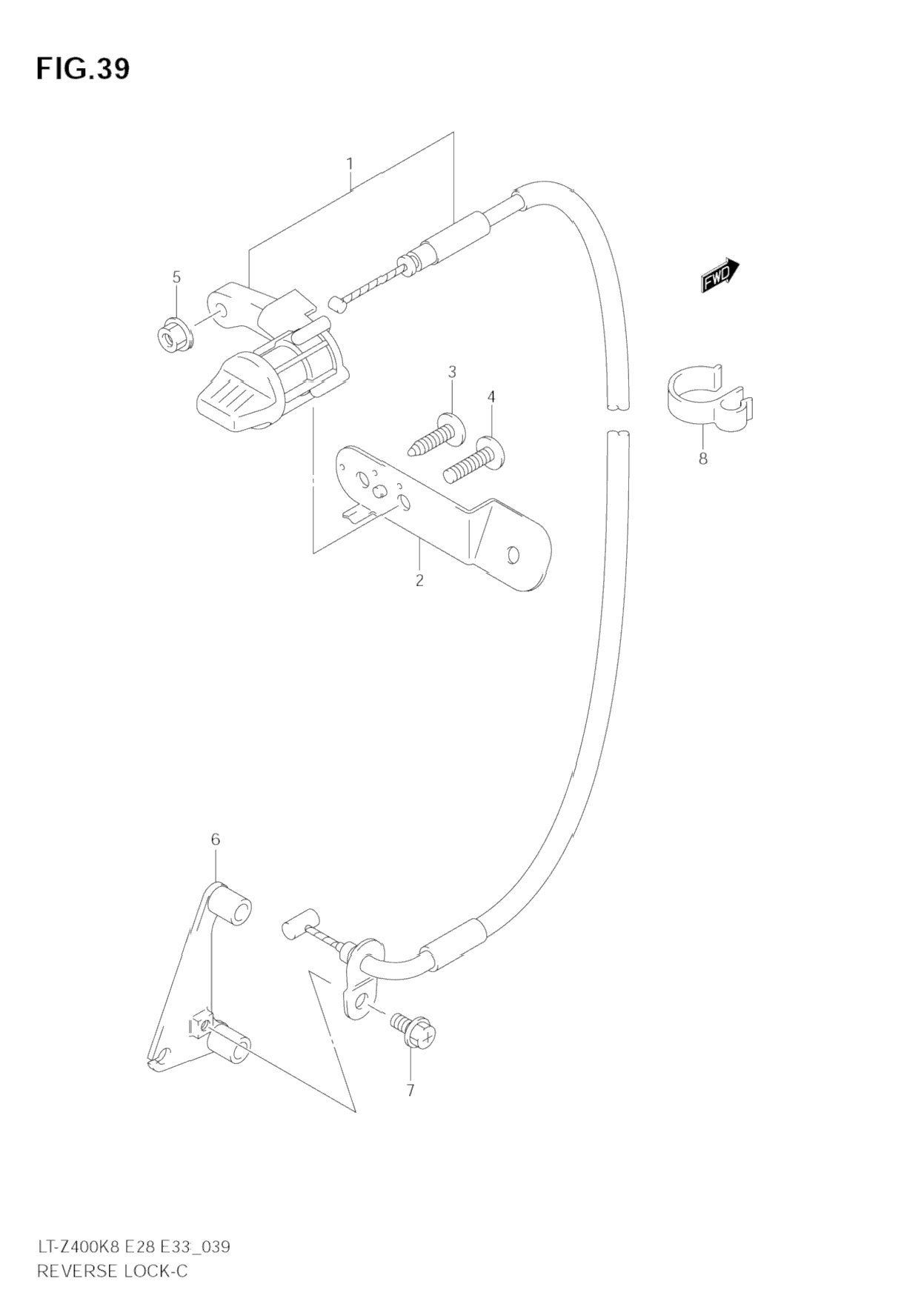 FIG.39

1

5

FWD

3

4

8

2

6

7

LT-Z400K8 E28 E33_039
REVERSE LOCK-C