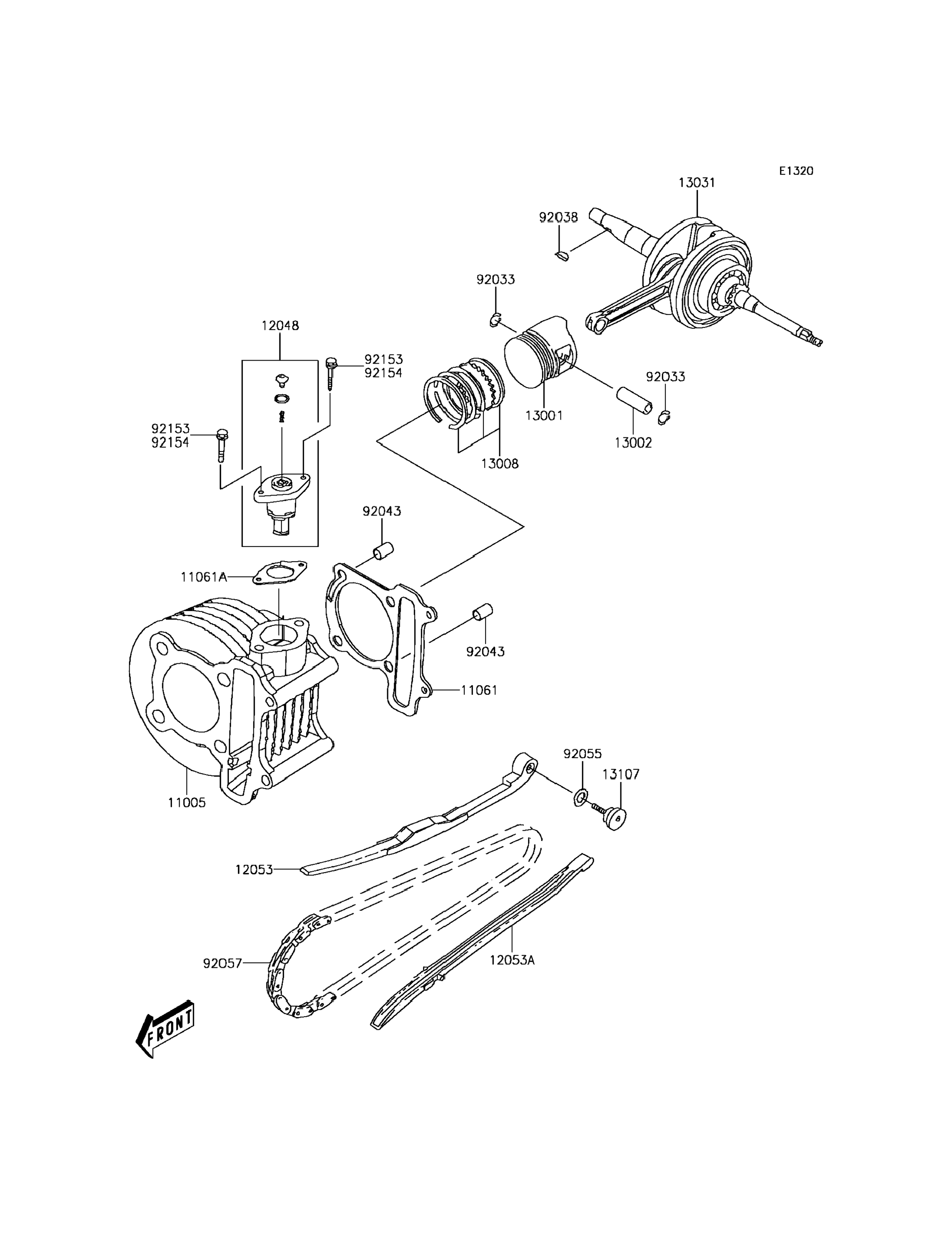 E1320

13031

92038

92033

12048

92153
92154

92153
92154

13001

92033

13002

13008

92043

11061A

92043

11061

11005

92055

13107

12053

92057

12053A

FRONT