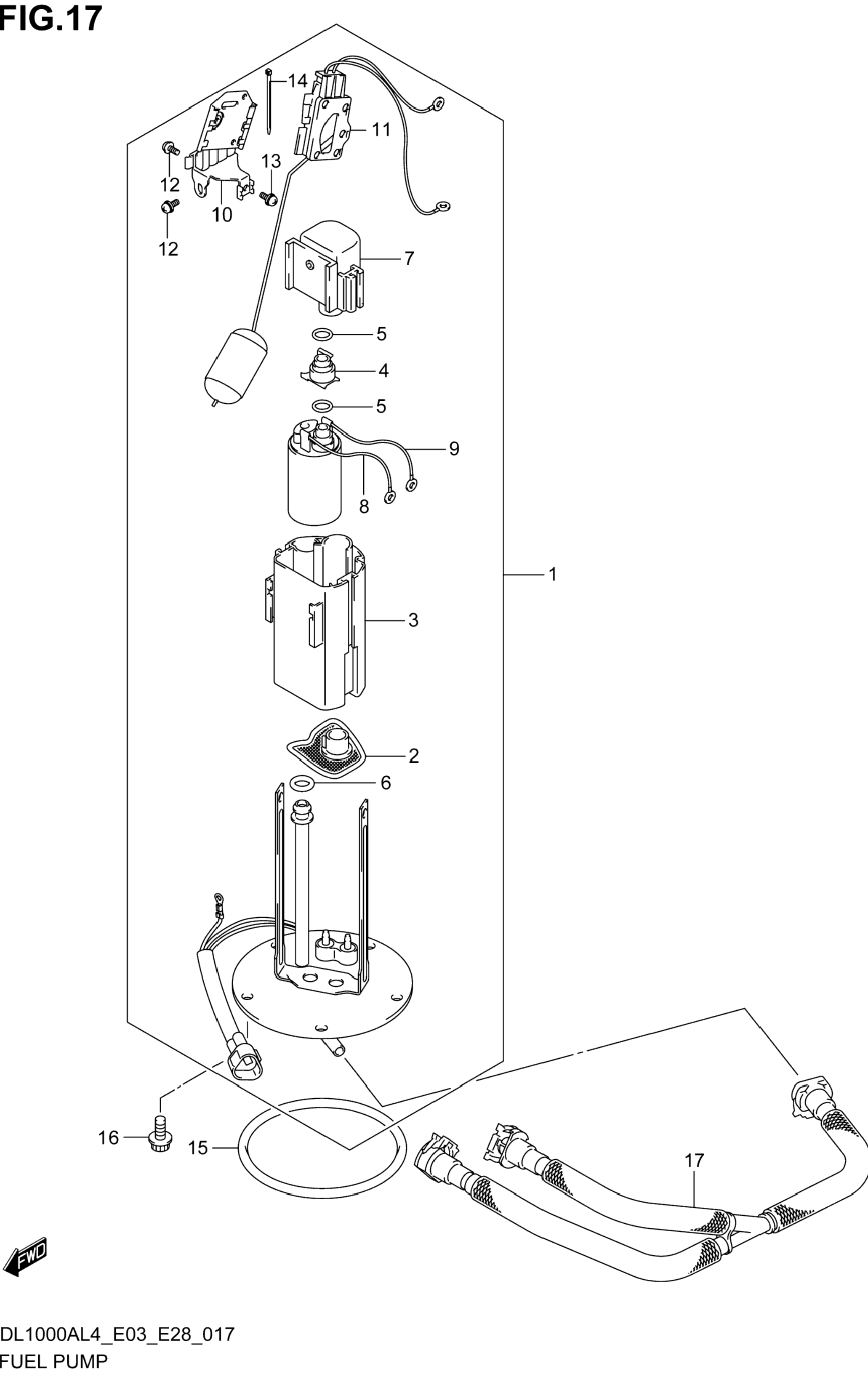 FIG.17

14
11
13
12
10
12
7
5
4
5
9
8
1
3
2
6
16
15
17

FWD

DL1000AL4_E03_E28_017
FUEL PUMP