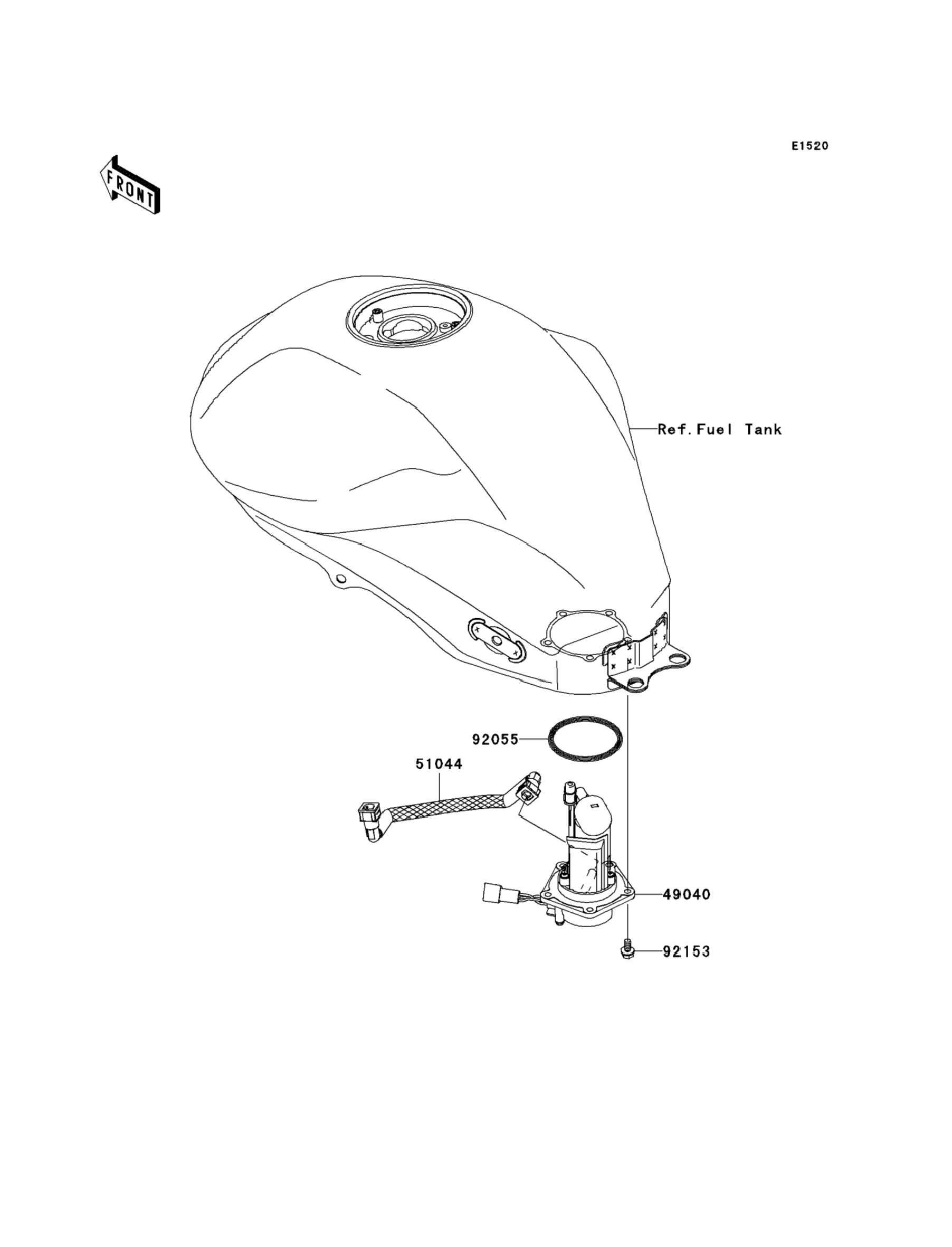 E1520

FRONT

Ref.Fuel Tank

92055

51044

49040

92153