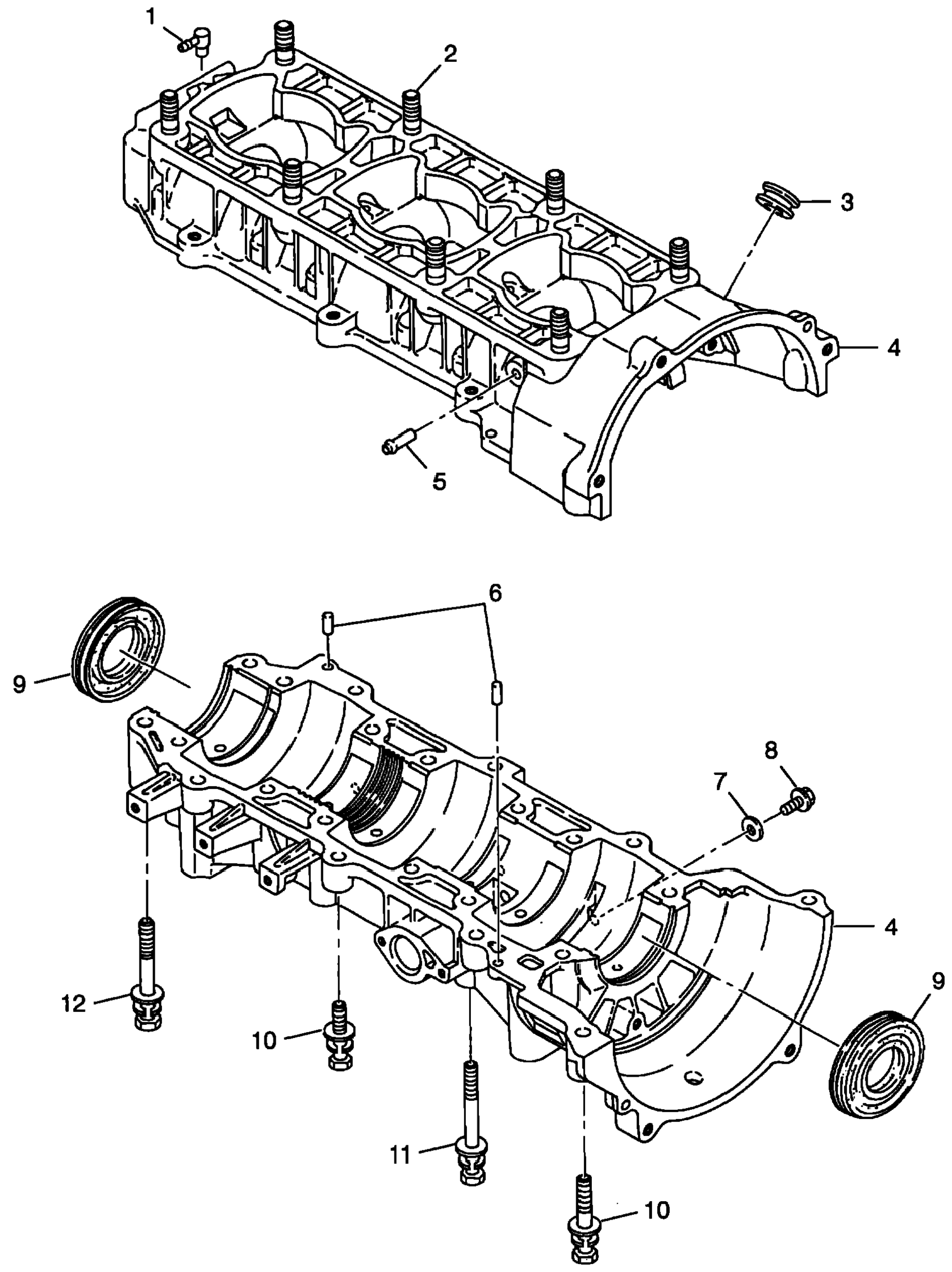 1
2
3
4
5
6
9
8
7
4
9
12
10
11
10