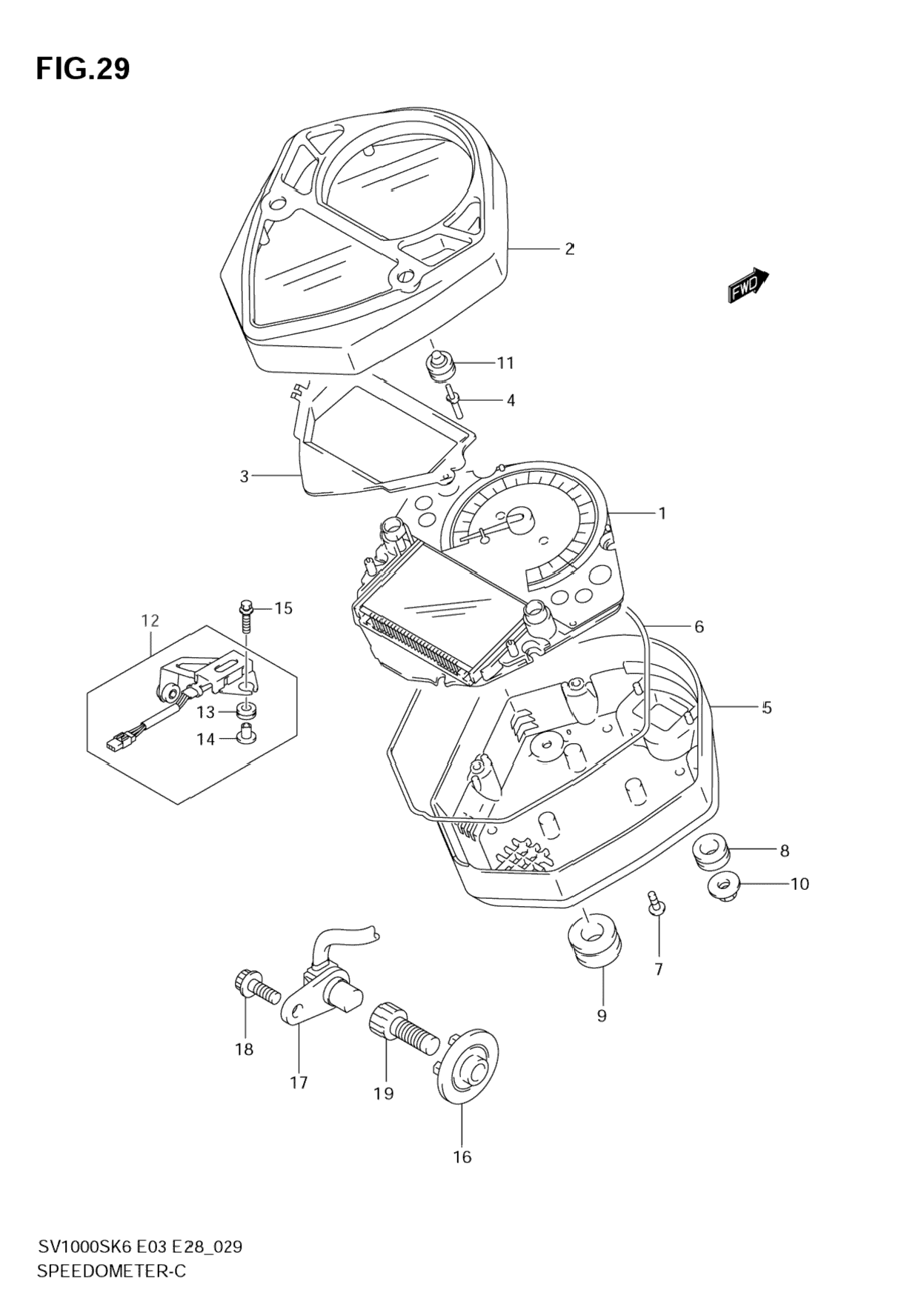 FIG.29

2

FWD

11

4

3

1

15

12

6

13

14

5

8

10

7

9

18

17

19

16

SV1000SK6 E03 E28_029
SPEEDOMETER-C