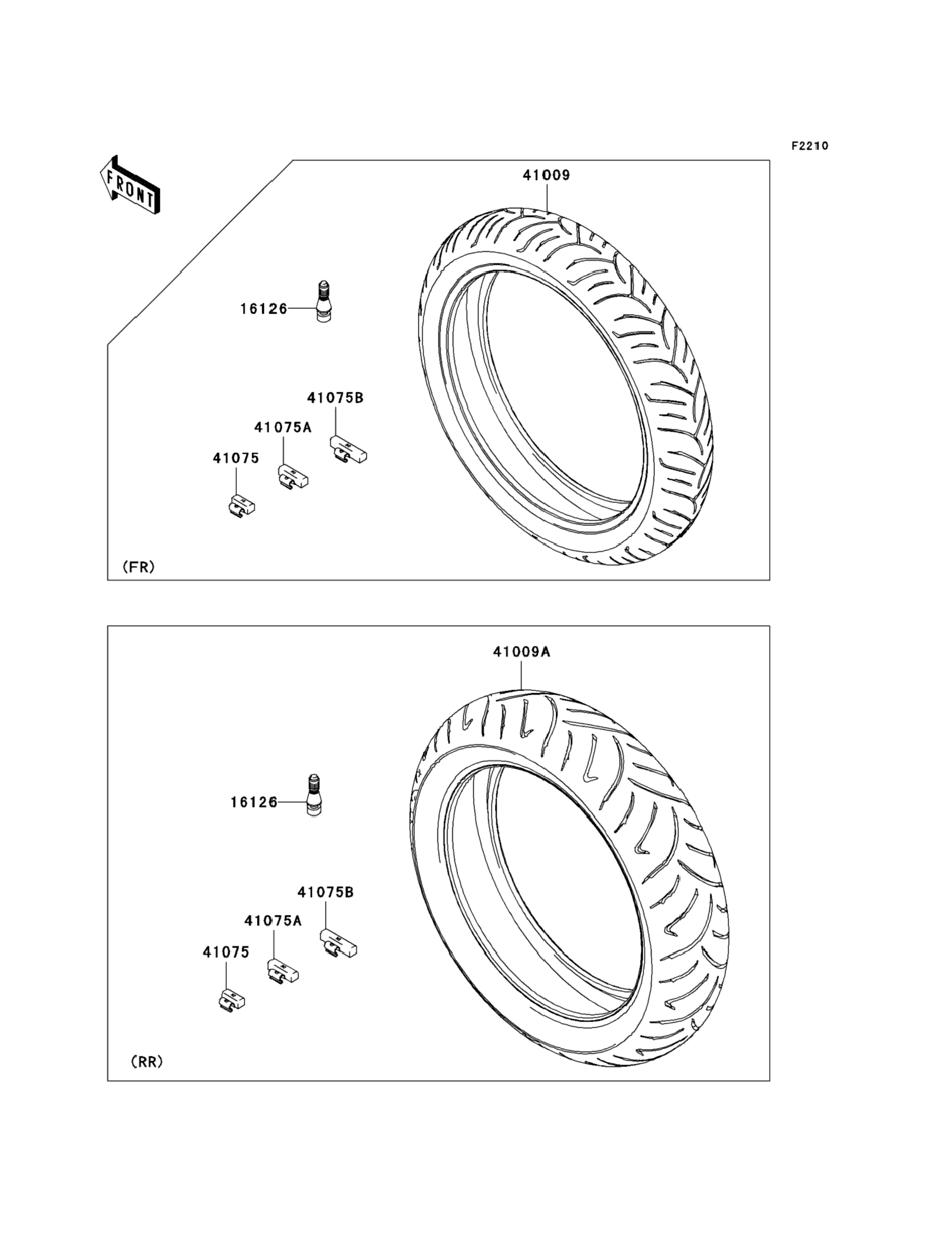 F2210

FRONT

41009

16126

41075B

41075A

41075

(FR)

41009A

16126

41075B

41075A

41075

(RR)