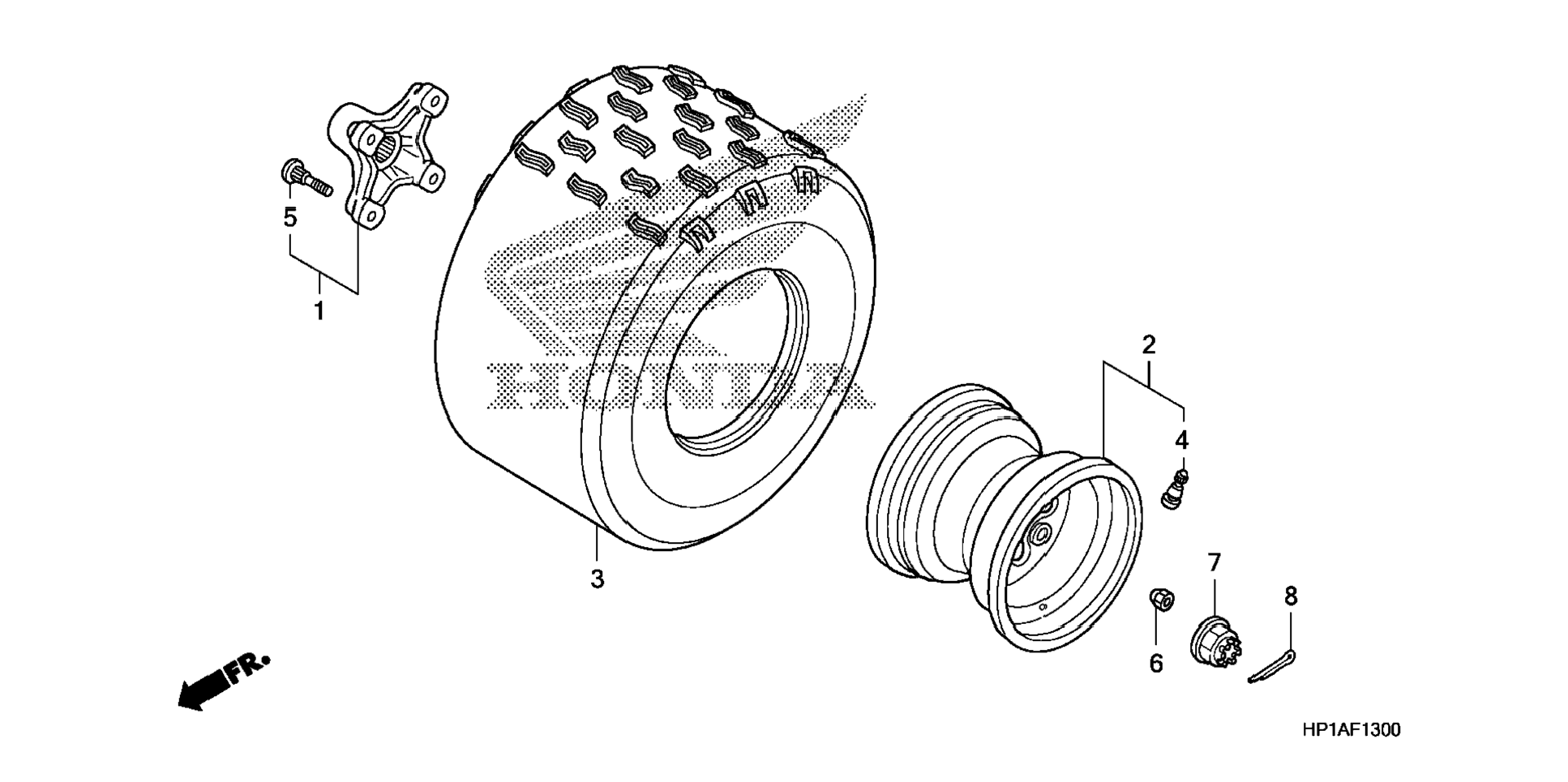 5
1
HONDA
3
2
4
7
8
6
FR.
HP1AF1300