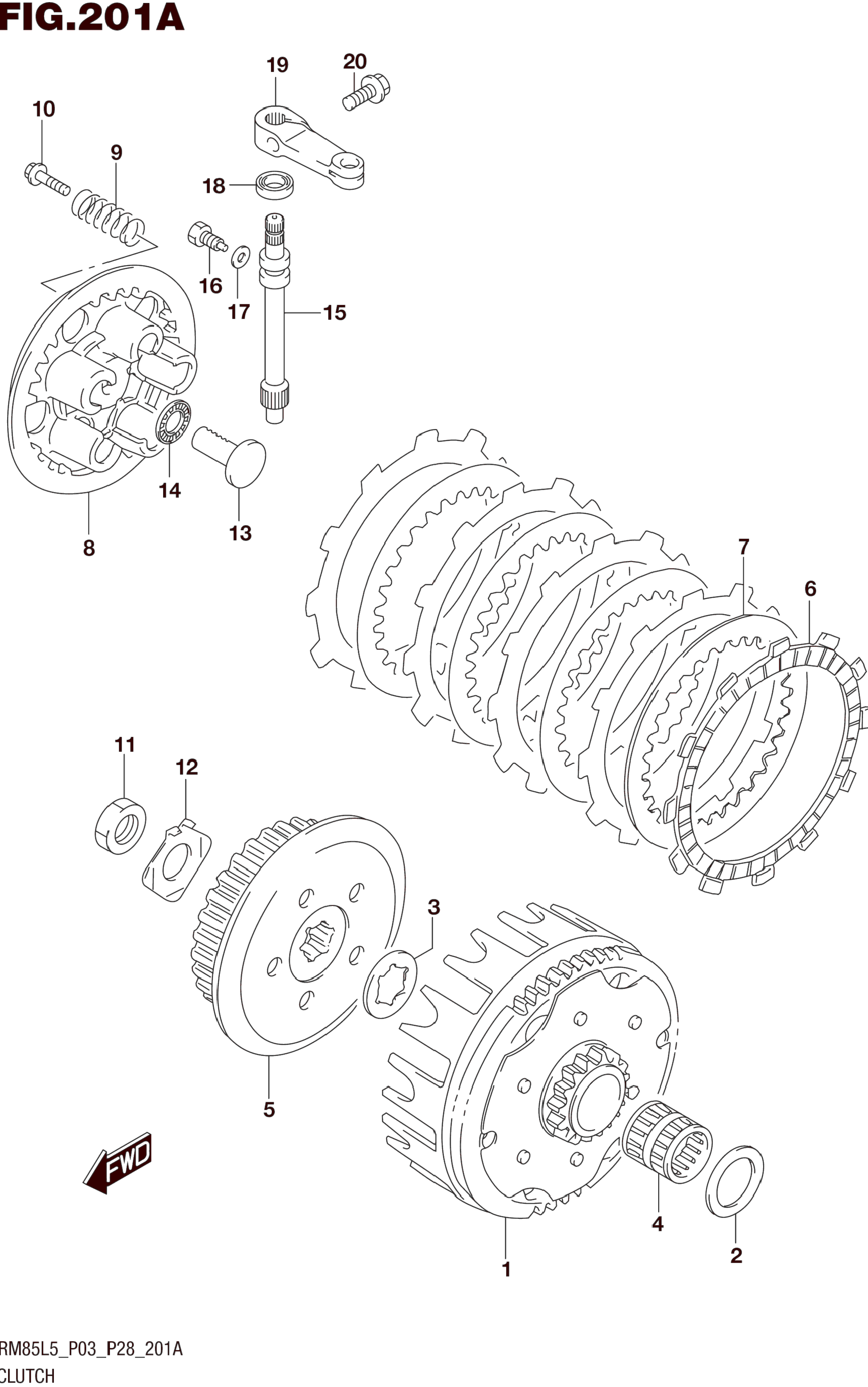 FIG.201A

19
20
10
9
18
16
17
15
14
13
8
7
6
11
12
3
5
FWD
4
2
1

RM85L5_P03_P28_201A
CLUTCH