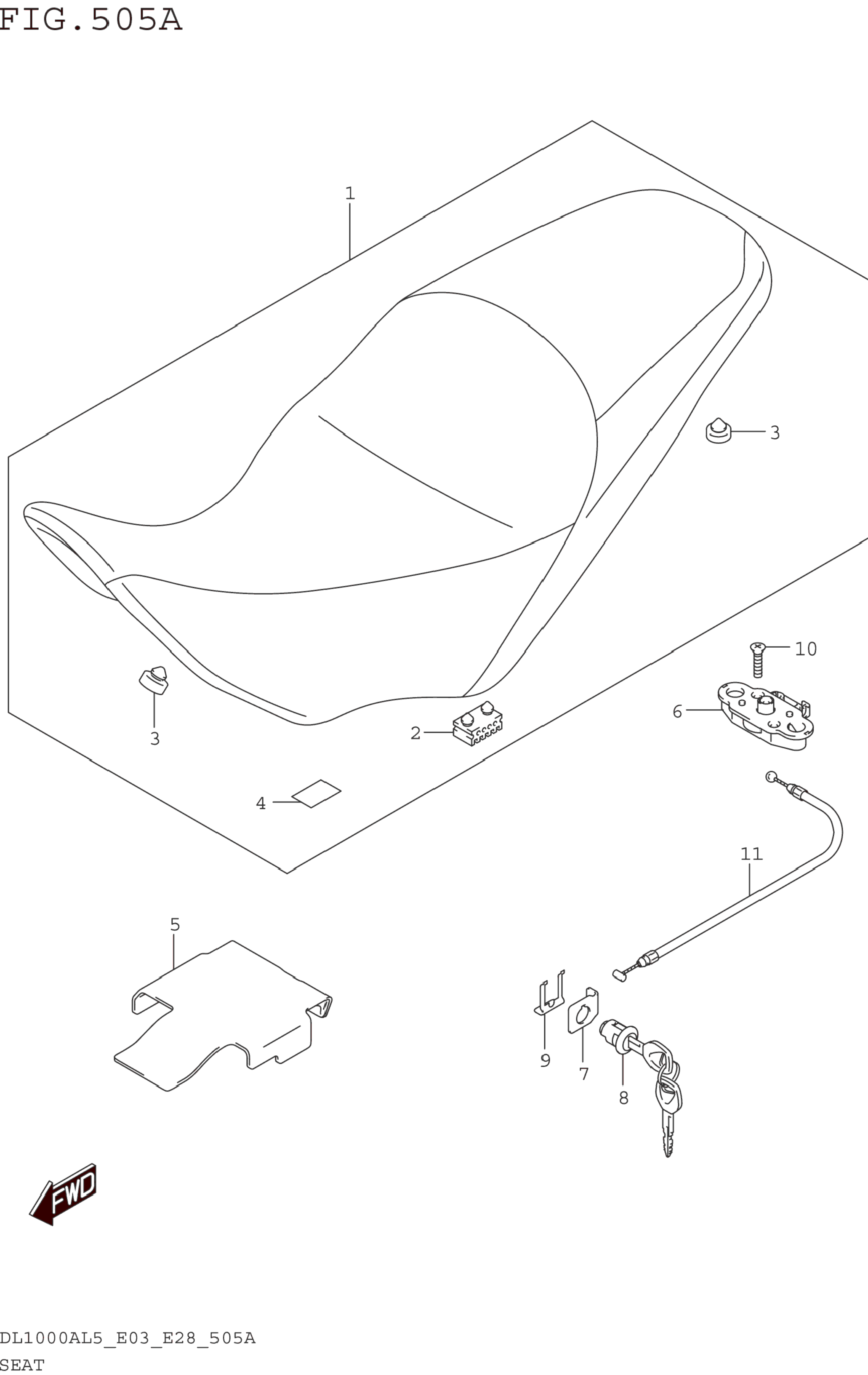 FIG.505A

1

3

10

6

3

2

4

11

5

9

7

8

FWD

DL1000AL5_E03_E28_505A
SEAT